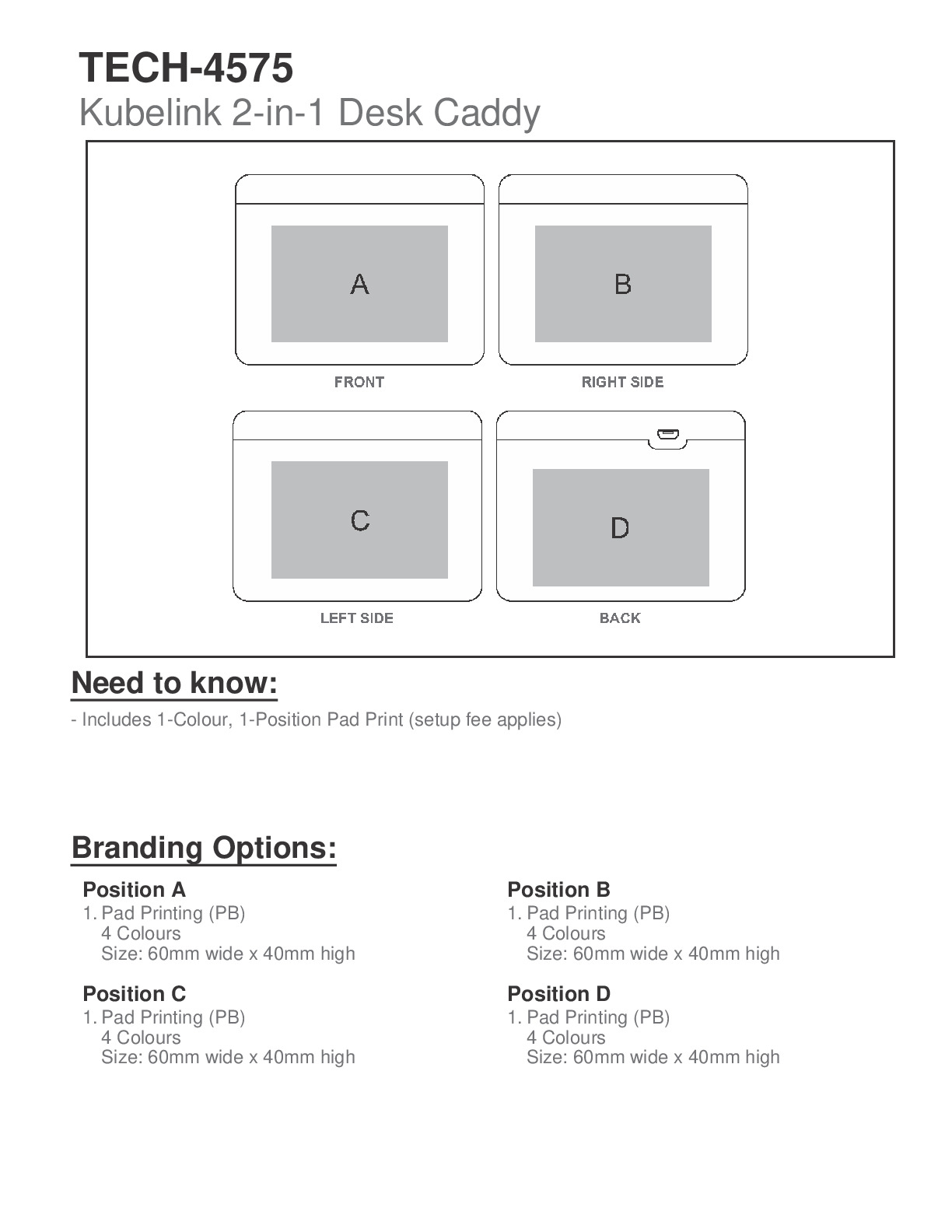 TECH-4575
Kubelink 2-in-1 Desk Caddy

A
FRONT

B
RIGHT SIDE

C
LEFT SIDE

D
BACK

Need to know:
- Includes 1-Colour, 1-Position Pad Print (setup fee applies)

Branding Options:

Position A
1. Pad Printing (PB)
4 Colours
Size: 60mm wide x 40mm high

Position C
1. Pad Printing (PB)
4 Colours
Size: 60mm wide x 40mm high

Position B
1. Pad Printing (PB)
4 Colours
Size: 60mm wide x 40mm high

Position D
1. Pad Printing (PB)
4 Colours
Size: 60mm wide x 40mm high