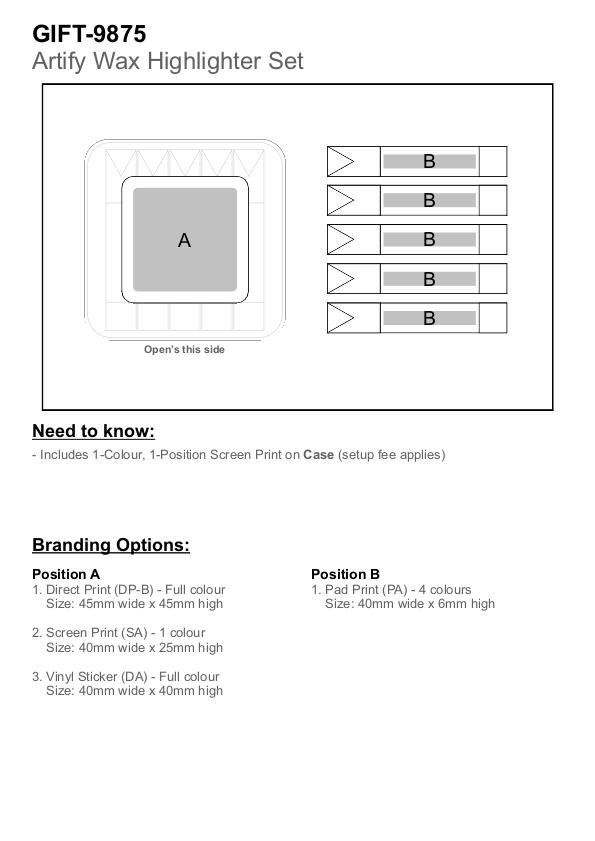 GIFT-9875
Artify Wax Highlighter Set

A

Open's this side

B

B

B

B

B

Need to know:

- Includes 1-Colour, 1-Position Screen Print on Case (setup fee applies)

Branding Options:

Position A
1. Direct Print (DP-B) - Full colour
Size: 45mm wide x 45mm high

2. Screen Print (SA) - 1 colour
Size: 40mm wide x 25mm high

3. Vinyl Sticker (DA) - Full colour
Size: 40mm wide x 40mm high

Position B
1. Pad Print (PA) - 4 colours
Size: 40mm wide x 6mm high