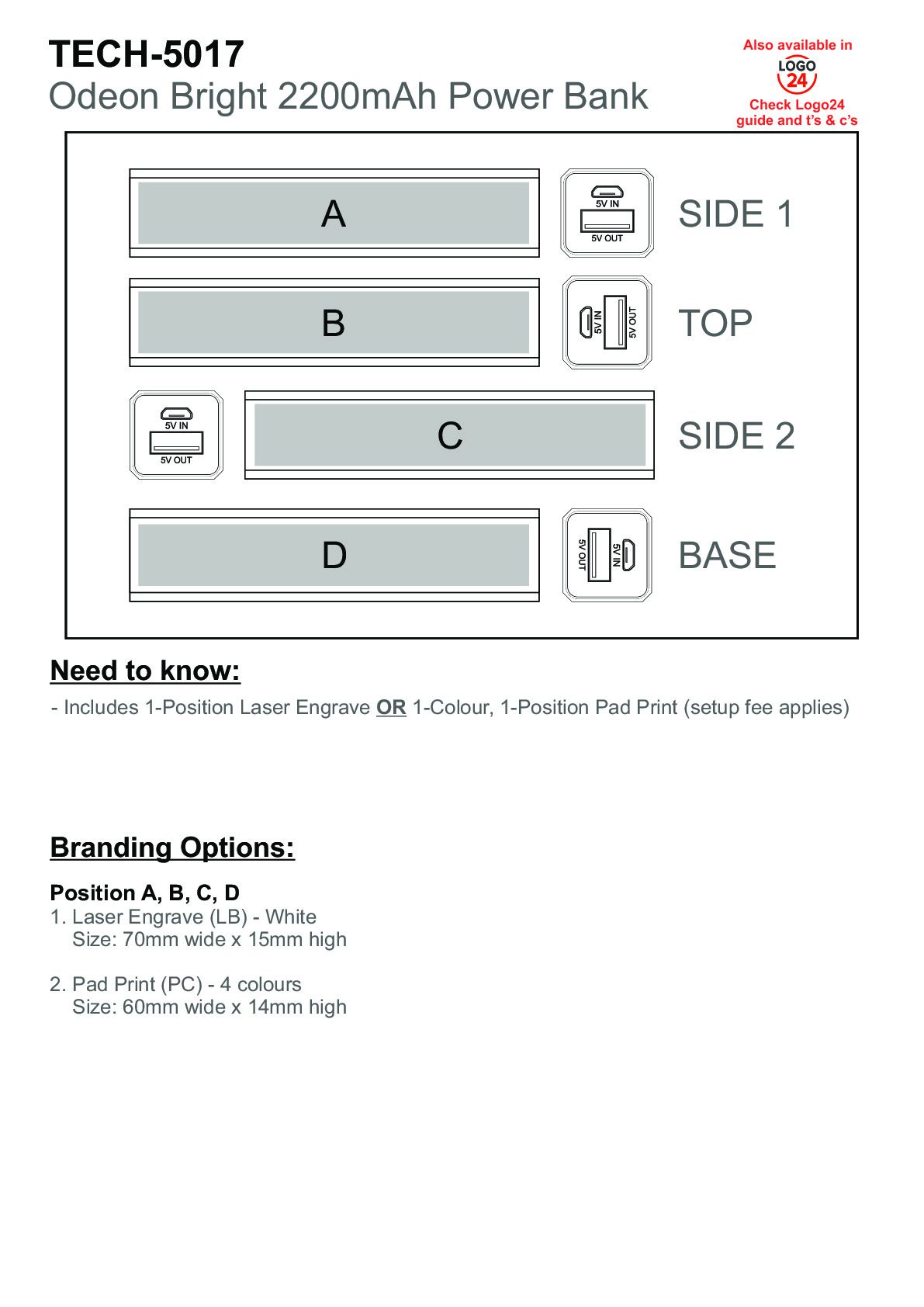 TECH-5017
Odeon Bright 2200mAh Power Bank

Also available in
LOGO 24
Check Logo24 guide and t's & c's

A
5V IN
5V OUT
SIDE 1

B
5V IN
5V OUT
TOP

5V IN
5V OUT
C
SIDE 2

D
5V OUT
5V IN
BASE

Need to know:
- Includes 1-Position Laser Engrave OR 1-Colour, 1-Position Pad Print (setup fee applies)

Branding Options:

Position A, B, C, D
1. Laser Engrave (LB) - White
Size: 70mm wide x 15mm high

2. Pad Print (PC) - 4 colours
Size: 60mm wide x 14mm high