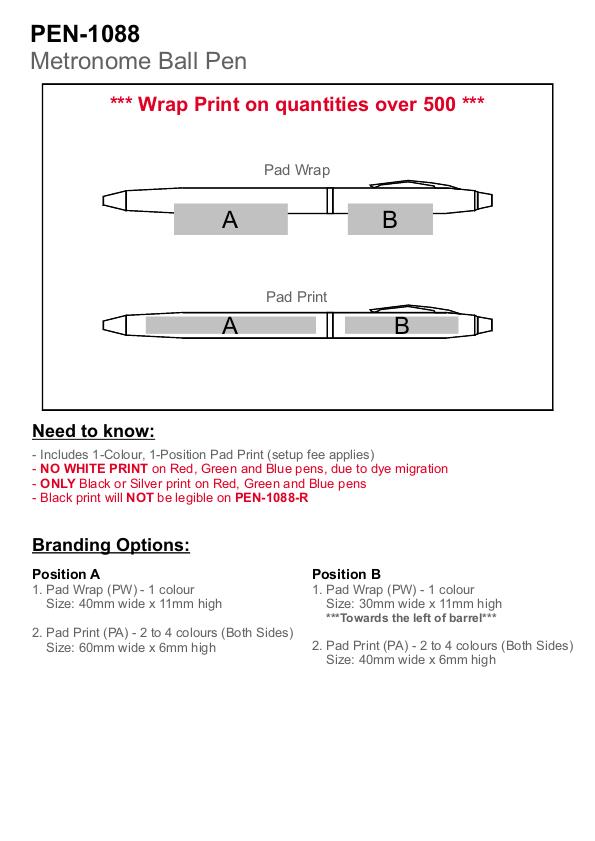 PEN-1088
Metronome Ball Pen

*** Wrap Print on quantities over 500 ***

Pad Wrap

A

B

Pad Print

A

B

Need to know:

- Includes 1-Colour, 1-Position Pad Print (setup fee applies)
- NO WHITE PRINT on Red, Green and Blue pens, due to dye migration
- ONLY Black or Silver print on Red, Green and Blue pens
- Black print will NOT be legible on PEN-1088-R

Branding Options:

Position A
1. Pad Wrap (PW) - 1 colour
Size: 40mm wide x 11mm high

2. Pad Print (PA) - 2 to 4 colours (Both Sides)
Size: 60mm wide x 6mm high

Position B
1. Pad Wrap (PW) - 1 colour
Size: 30mm wide x 11mm high
***Towards the left of barrel***

2. Pad Print (PA) - 2 to 4 colours (Both Sides)
Size: 40mm wide x 6mm high