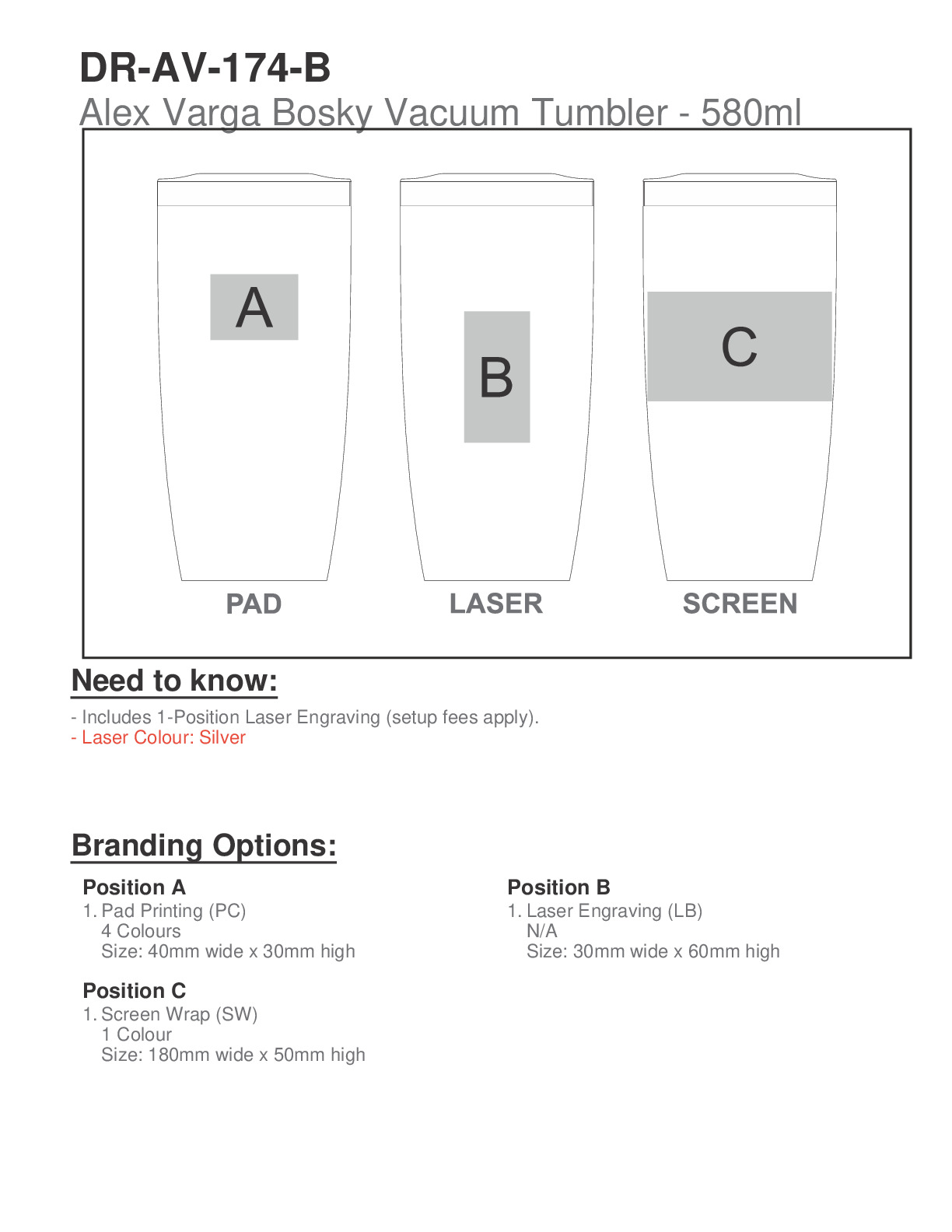 DR-AV-174-B
Alex Varga Bosky Vacuum Tumbler - 580ml

A

B

C

PAD LASER SCREEN

Need to know:

- Includes 1-Position Laser Engraving (setup fees apply).
- Laser Colour: Silver

Branding Options:

Position A
1. Pad Printing (PC)
4 Colours
Size: 40mm wide x 30mm high

Position C
1. Screen Wrap (SW)
1 Colour
Size: 180mm wide x 50mm high

Position B
1. Laser Engraving (LB)
N/A
Size: 30mm wide x 60mm high