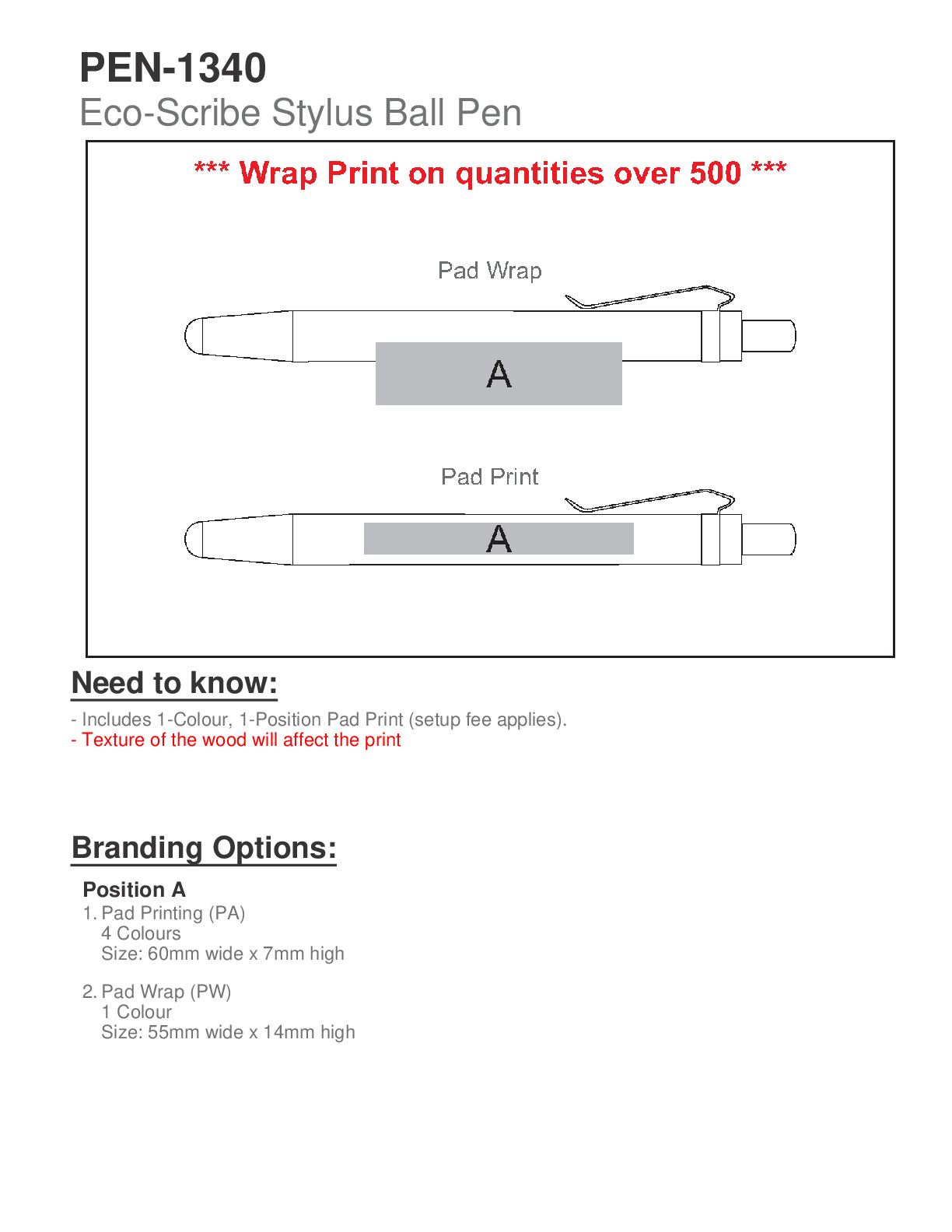 PEN-1340
Eco-Scribe Stylus Ball Pen

*** Wrap Print on quantities over 500 ***

Pad Wrap

A

Pad Print

A

Need to know:

- Includes 1-Colour, 1-Position Pad Print (setup fee applies).
- Texture of the wood will affect the print

Branding Options:

Position A
1. Pad Printing (PA)
4 Colours
Size: 60mm wide x 7mm high

2. Pad Wrap (PW)
1 Colour
Size: 55mm wide x 14mm high