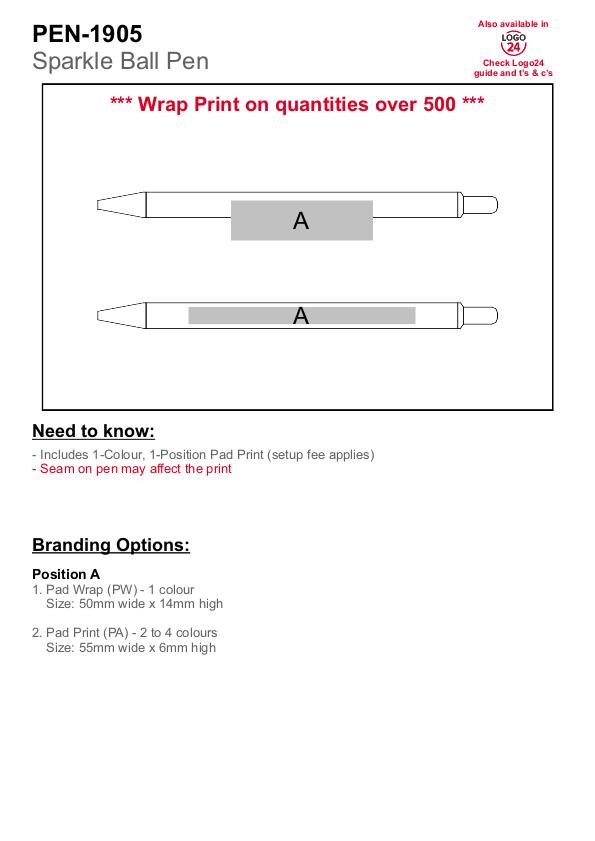 PEN-1905
Sparkle Ball Pen

Also available in
LOGO 24
Check Logo24 guide and t's & c's

*** Wrap Print on quantities over 500 ***

A

A

Need to know:

- Includes 1-Colour, 1-Position Pad Print (setup fee applies)
- Seam on pen may affect the print

Branding Options:

Position A
1. Pad Wrap (PW) - 1 colour
Size: 50mm wide x 14mm high

2. Pad Print (PA) - 2 to 4 colours
Size: 55mm wide x 6mm high