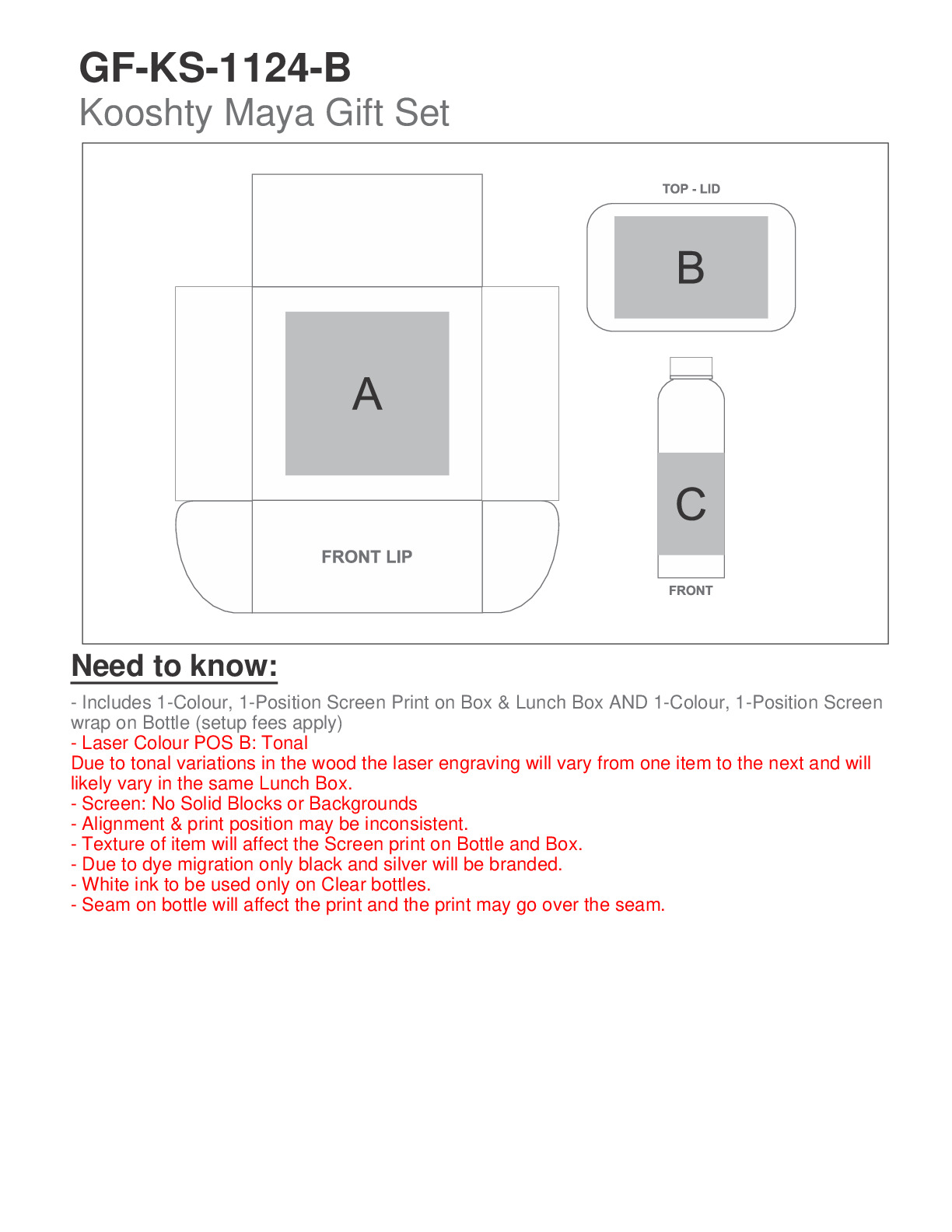 GF-KS-1124-B
Kooshty Maya Gift Set

A

FRONT LIP

TOP - LID

B

C

FRONT

Need to know:

- Includes 1-Colour, 1-Position Screen Print on Box & Lunch Box AND 1-Colour, 1-Position Screen wrap on Bottle (setup fees apply)
- Laser Colour POS B: Tonal
Due to tonal variations in the wood the laser engraving will vary from one item to the next and will likely vary in the same Lunch Box.
- Screen: No Solid Blocks or Backgrounds
- Alignment & print position may be inconsistent.
- Texture of item will affect the Screen print on Bottle and Box.
- Due to dye migration only black and silver will be branded.
- White ink to be used only on Clear bottles.
- Seam on bottle will affect the print and the print may go over the seam.