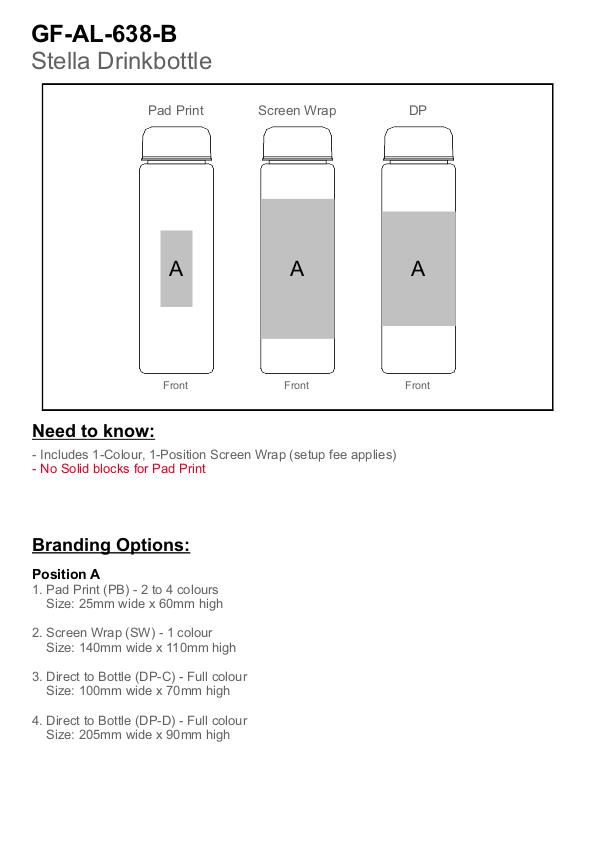 GF-AL-638-B
Stella Drinkbottle

Pad Print

A

Front

Screen Wrap

A

Front

DP

A

Front

Need to know:

- Includes 1-Colour, 1-Position Screen Wrap (setup fee applies)
- No Solid blocks for Pad Print

Branding Options:

Position A
1. Pad Print (PB) - 2 to 4 colours
Size: 25mm wide x 60mm high

2. Screen Wrap (SW) - 1 colour
Size: 140mm wide x 110mm high

3. Direct to Bottle (DP-C) - Full colour
Size: 100mm wide x 70mm high

4. Direct to Bottle (DP-D) - Full colour
Size: 205mm wide x 90mm high