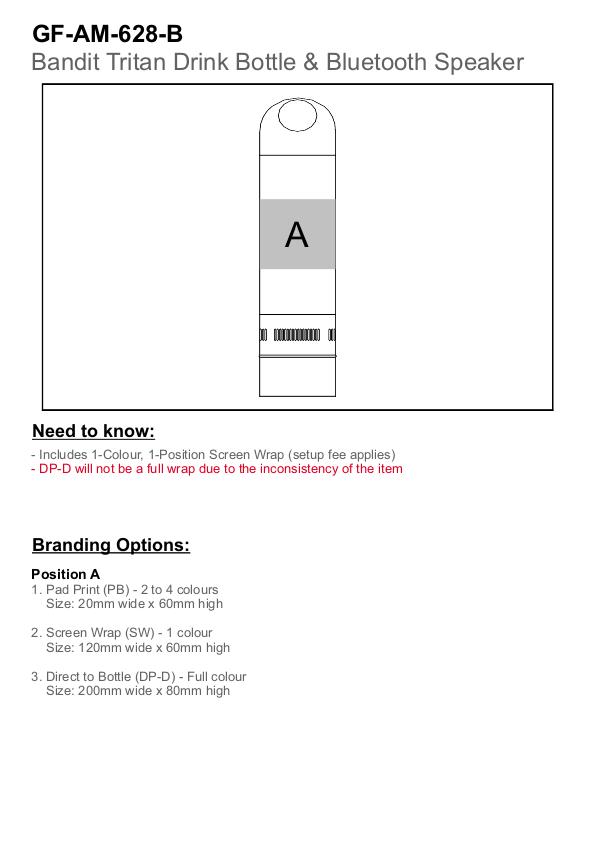 GF-AM-628-B
Bandit Tritan Drink Bottle & Bluetooth Speaker

A

Need to know:

- Includes 1-Colour, 1-Position Screen Wrap (setup fee applies)
- DP-D will not be a full wrap due to the inconsistency of the item

Branding Options:

Position A
1. Pad Print (PB) - 2 to 4 colours
Size: 20mm wide x 60mm high

2. Screen Wrap (SW) - 1 colour
Size: 120mm wide x 60mm high

3. Direct to Bottle (DP-D) - Full colour
Size: 200mm wide x 80mm high