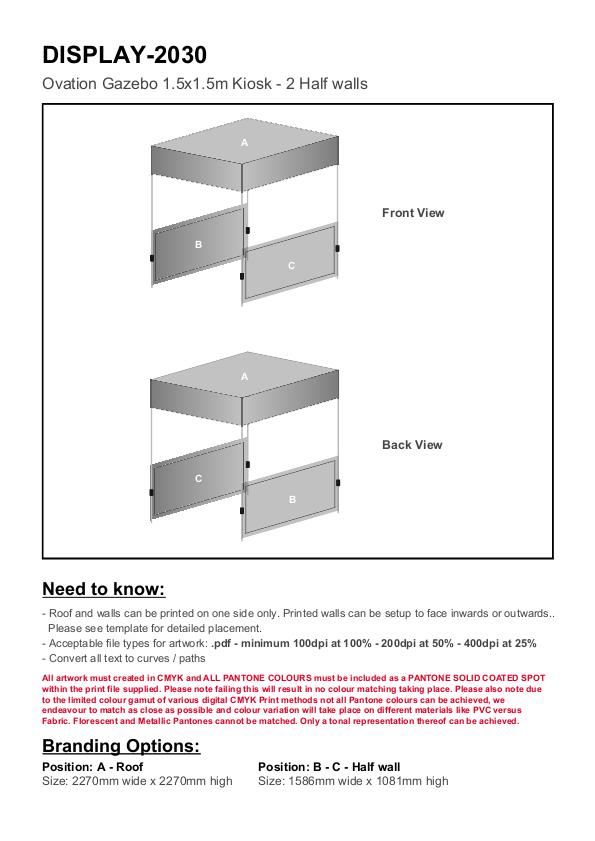 DISPLAY-2030

Ovation Gazebo 1.5x1.5m Kiosk - 2 Half walls

A

B

C

Front View

A

C

B

Back View

Need to know:

- Roof and walls can be printed on one side only. Printed walls can be setup to face inwards or outwards.. Please see template for detailed placement.
- Acceptable file types for artwork: .pdf - minimum 100dpi at 100% - 200dpi at 50% - 400dpi at 25%
- Convert all text to curves / paths

All artwork must created in CMYK and ALL PANTONE COLOURS must be included as a PANTONE SOLID COATED SPOT within the print file supplied. Please note failing this will result in no colour matching taking place. Please also note due to the limited colour gamut of various digital CMYK Print methods not all Pantone colours can be achieved, we endeavour to match as close as possible and colour variation will take place on different materials like PVC versus Fabric. Florescent and Metallic Pantones cannot be matched. Only a tonal representation thereof can be achieved.

Branding Options:

Position: A - Roof
Size: 2270mm wide x 2270mm high

Position: B - C - Half wall
Size: 1586mm wide x 1081mm high