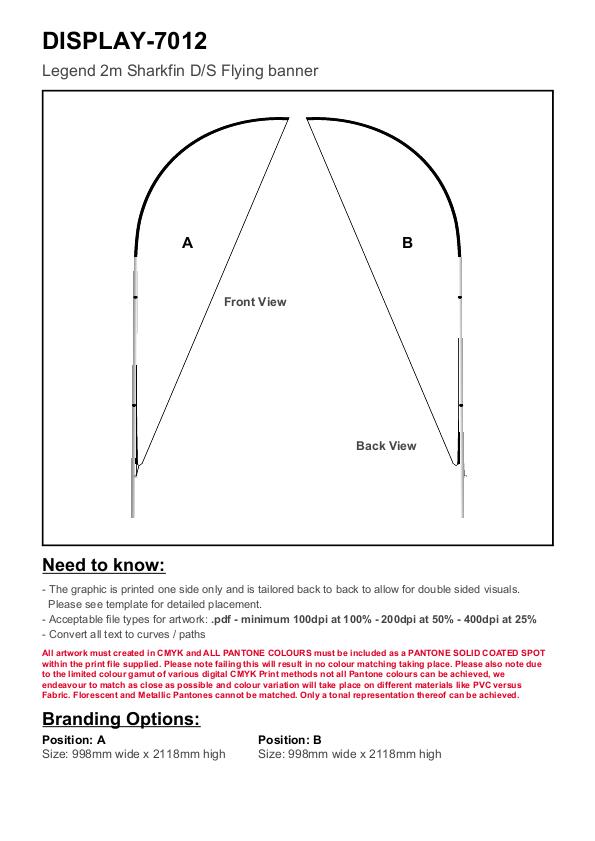 DISPLAY-7012

Legend 2m Sharkfin D/S Flying banner

A

B

Front View

Back View

Need to know:

- The graphic is printed one side only and is tailored back to back to allow for double sided visuals. Please see template for detailed placement.
- Acceptable file types for artwork: .pdf - minimum 100dpi at 100% - 200dpi at 50% - 400dpi at 25%
- Convert all text to curves / paths

All artwork must created in CMYK and ALL PANTONE COLOURS must be included as a PANTONE SOLID COATED SPOT within the print file supplied. Please note failing this will result in no colour matching taking place. Please also note due to the limited colour gamut of various digital CMYK Print methods not all Pantone colours can be achieved, we endeavour to match as close as possible and colour variation will take place on different materials like PVC versus Fabric. Florescent and Metallic Pantones cannot be matched. Only a tonal representation thereof can be achieved.

Branding Options:

Position: A
Size: 998mm wide x 2118mm high

Position: B
Size: 998mm wide x 2118mm high