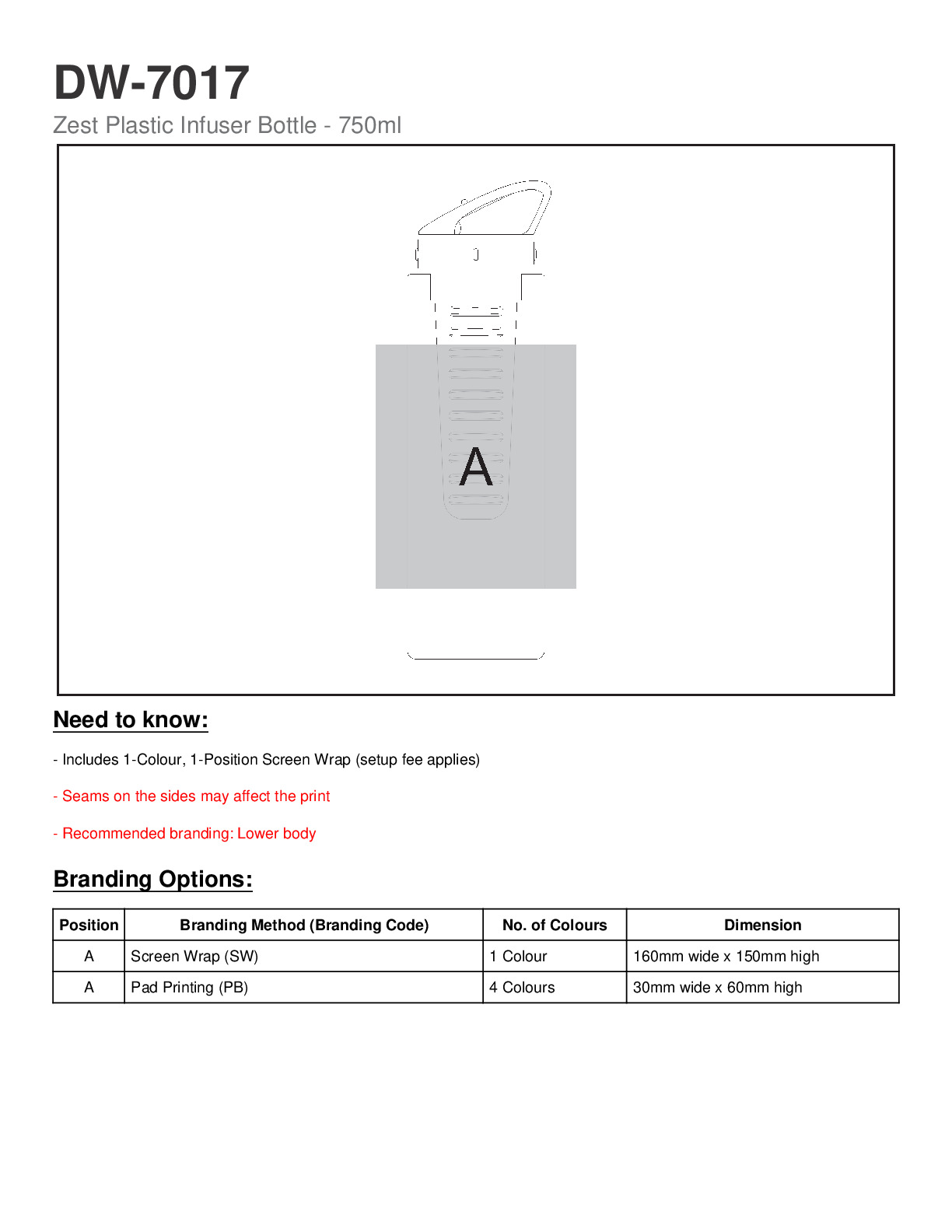 DW-7017
Zest Plastic Infuser Bottle - 750ml

A

Need to know:

- Includes 1-Colour, 1-Position Screen Wrap (setup fee applies)

- Seams on the sides may affect the print

- Recommended branding: Lower body

Branding Options:

| Position | Branding Method (Branding Code) | No. of Colours | Dimension |
|---|---|---|---|
| A | Screen Wrap (SW) | 1 Colour | 160mm wide x 150mm high |
| A | Pad Printing (PB) | 4 Colours | 30mm wide x 60mm high |