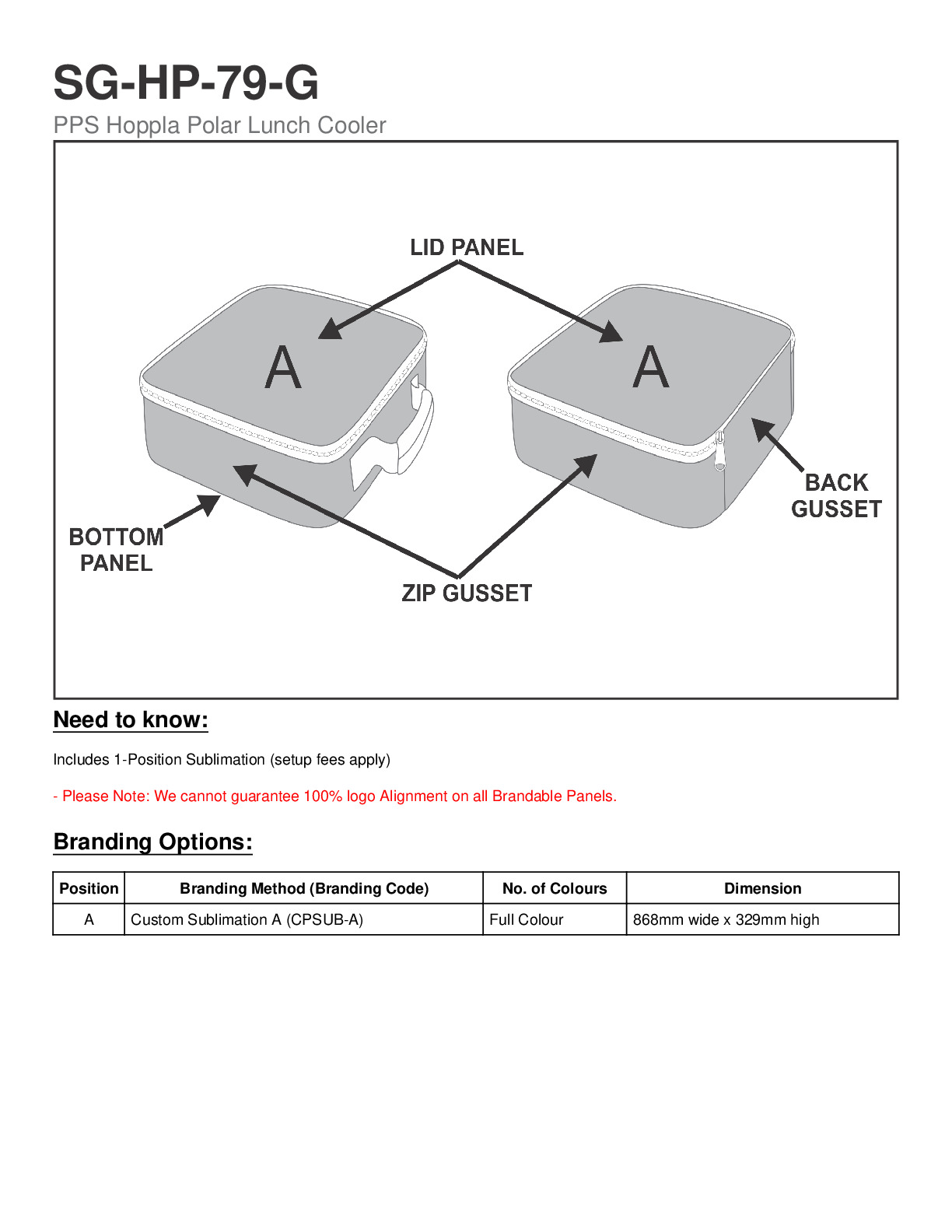 SG-HP-79-G

PPS Hoppla Polar Lunch Cooler

LID PANEL

A

A

BACK GUSSET

BOTTOM PANEL

ZIP GUSSET

Need to know:

Includes 1-Position Sublimation (setup fees apply)

- Please Note: We cannot guarantee 100% logo Alignment on all Brandable Panels.

Branding Options:

| Position | Branding Method (Branding Code) | No. of Colours | Dimension |
|---|---|---|---|
| A | Custom Sublimation A (CPSUB-A) | Full Colour | 868mm wide x 329mm high |