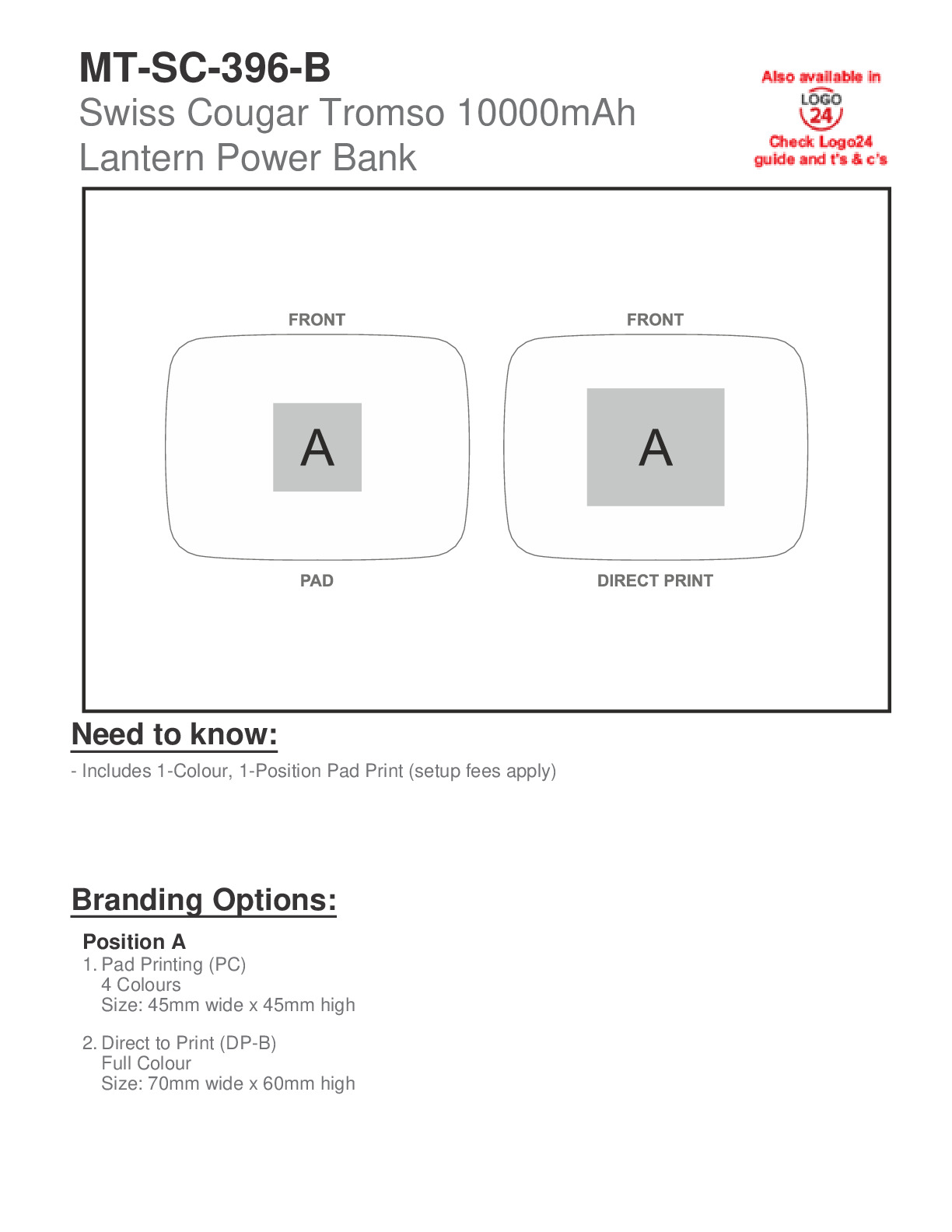 MT-SC-396-B
Swiss Cougar Tromso 10000mAh Lantern Power Bank

Also available in
LOGO
24
Check Logo24 guide and t's & c's

FRONT

A

PAD

FRONT

A

DIRECT PRINT

Need to know:
- Includes 1-Colour, 1-Position Pad Print (setup fees apply)

Branding Options:
Position A
1. Pad Printing (PC)
4 Colours
Size: 45mm wide x 45mm high

2. Direct to Print (DP-B)
Full Colour
Size: 70mm wide x 60mm high