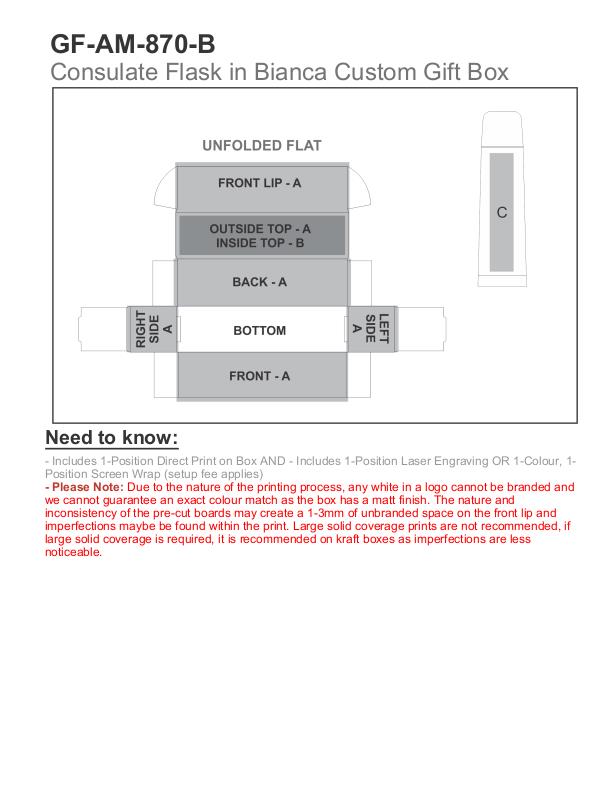 GF-AM-870-B
Consulate Flask in Bianca Custom Gift Box

UNFOLDED FLAT

FRONT LIP - A

OUTSIDE TOP - A
INSIDE TOP - B

BACK - A

RIGHT SIDE A

BOTTOM

LEFT SIDE A

FRONT - A

C

Need to know:

- Includes 1-Position Direct Print on Box AND - Includes 1-Position Laser Engraving OR 1-Colour, 1-Position Screen Wrap (setup fee applies)
- Please Note: Due to the nature of the printing process, any white in a logo cannot be branded and we cannot guarantee an exact colour match as the box has a matt finish. The nature and inconsistency of the pre-cut boards may create a 1-3mm of unbranded space on the front lip and imperfections maybe be found within the print. Large solid coverage prints are not recommended, if large solid coverage is required, it is recommended on kraft boxes as imperfections are less noticeable.