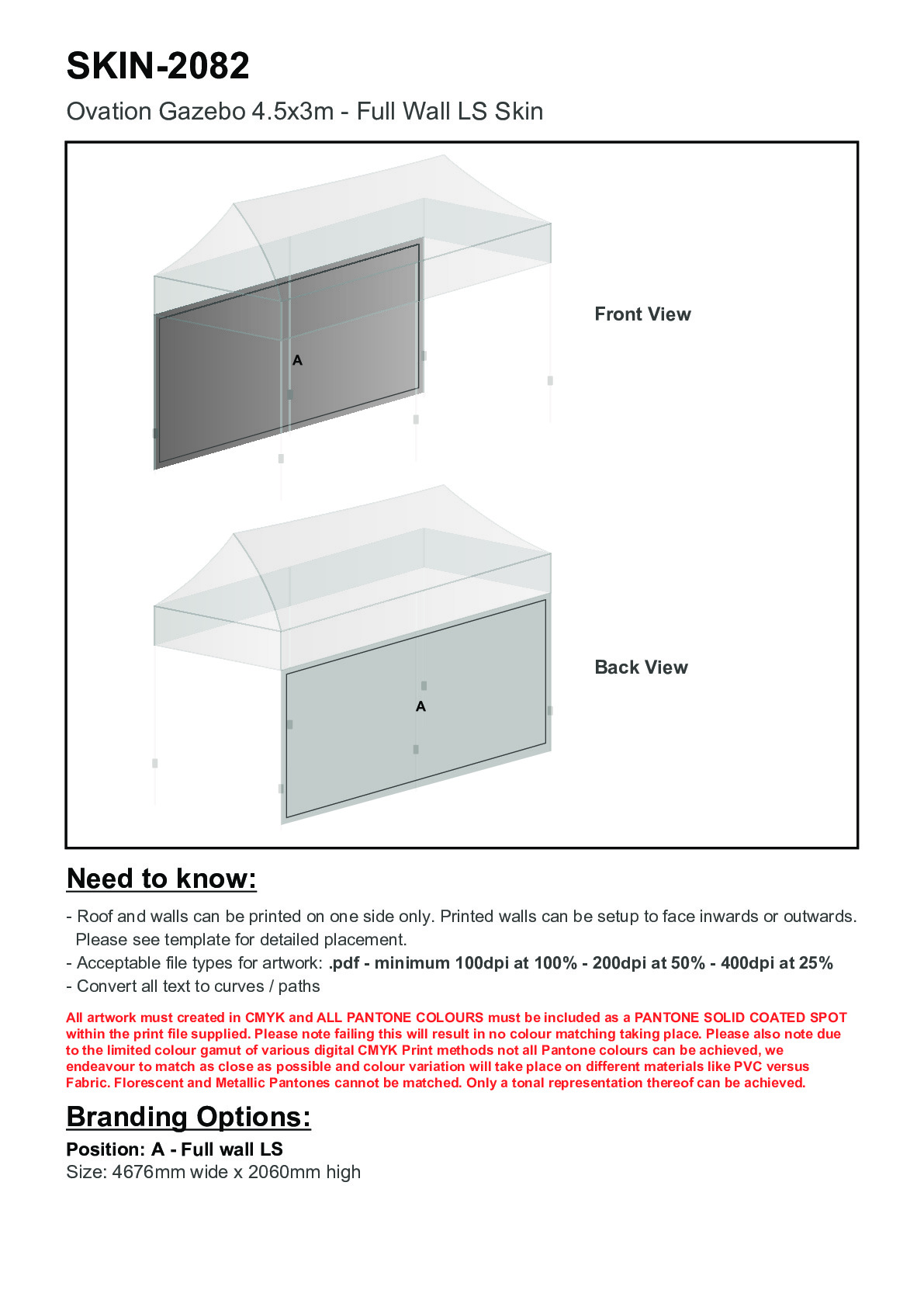 SKIN-2082

Ovation Gazebo 4.5x3m - Full Wall LS Skin

A

Front View

A

Back View

Need to know:

- Roof and walls can be printed on one side only. Printed walls can be setup to face inwards or outwards. Please see template for detailed placement.
- Acceptable file types for artwork: .pdf - minimum 100dpi at 100% - 200dpi at 50% - 400dpi at 25%
- Convert all text to curves / paths

All artwork must created in CMYK and ALL PANTONE COLOURS must be included as a PANTONE SOLID COATED SPOT within the print file supplied. Please note failing this will result in no colour matching taking place. Please also note due to the limited colour gamut of various digital CMYK Print methods not all Pantone colours can be achieved, we endeavour to match as close as possible and colour variation will take place on different materials like PVC versus Fabric. Florescent and Metallic Pantones cannot be matched. Only a tonal representation thereof can be achieved.

Branding Options:

Position: A - Full wall LS
Size: 4676mm wide x 2060mm high