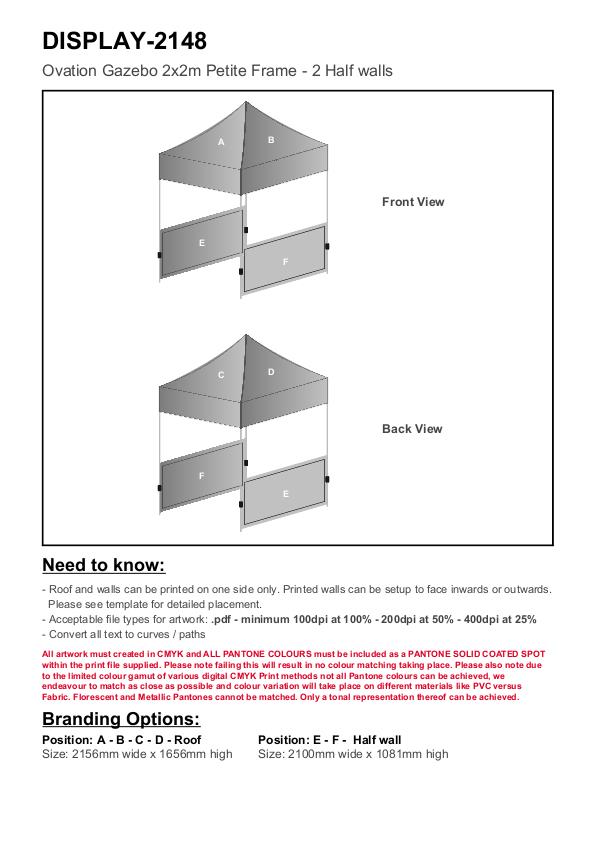 DISPLAY-2148

Ovation Gazebo 2x2m Petite Frame - 2 Half walls

A B

E F

Front View

C D

F E

Back View

Need to know:

- Roof and walls can be printed on one side only. Printed walls can be setup to face inwards or outwards. Please see template for detailed placement.
- Acceptable file types for artwork: .pdf - minimum 100dpi at 100% - 200dpi at 50% - 400dpi at 25%
- Convert all text to curves / paths

All artwork must created in CMYK and ALL PANTONE COLOURS must be included as a PANTONE SOLID COATED SPOT within the print file supplied. Please note failing this will result in no colour matching taking place. Please also note due to the limited colour gamut of various digital CMYK Print methods not all Pantone colours can be achieved, we endeavour to match as close as possible and colour variation will take place on different materials like PVC versus Fabric. Florescent and Metallic Pantones cannot be matched. Only a tonal representation thereof can be achieved.

Branding Options:

Position: A - B - C - D - Roof
Size: 2156mm wide x 1656mm high

Position: E - F - Half wall
Size: 2100mm wide x 1081mm high