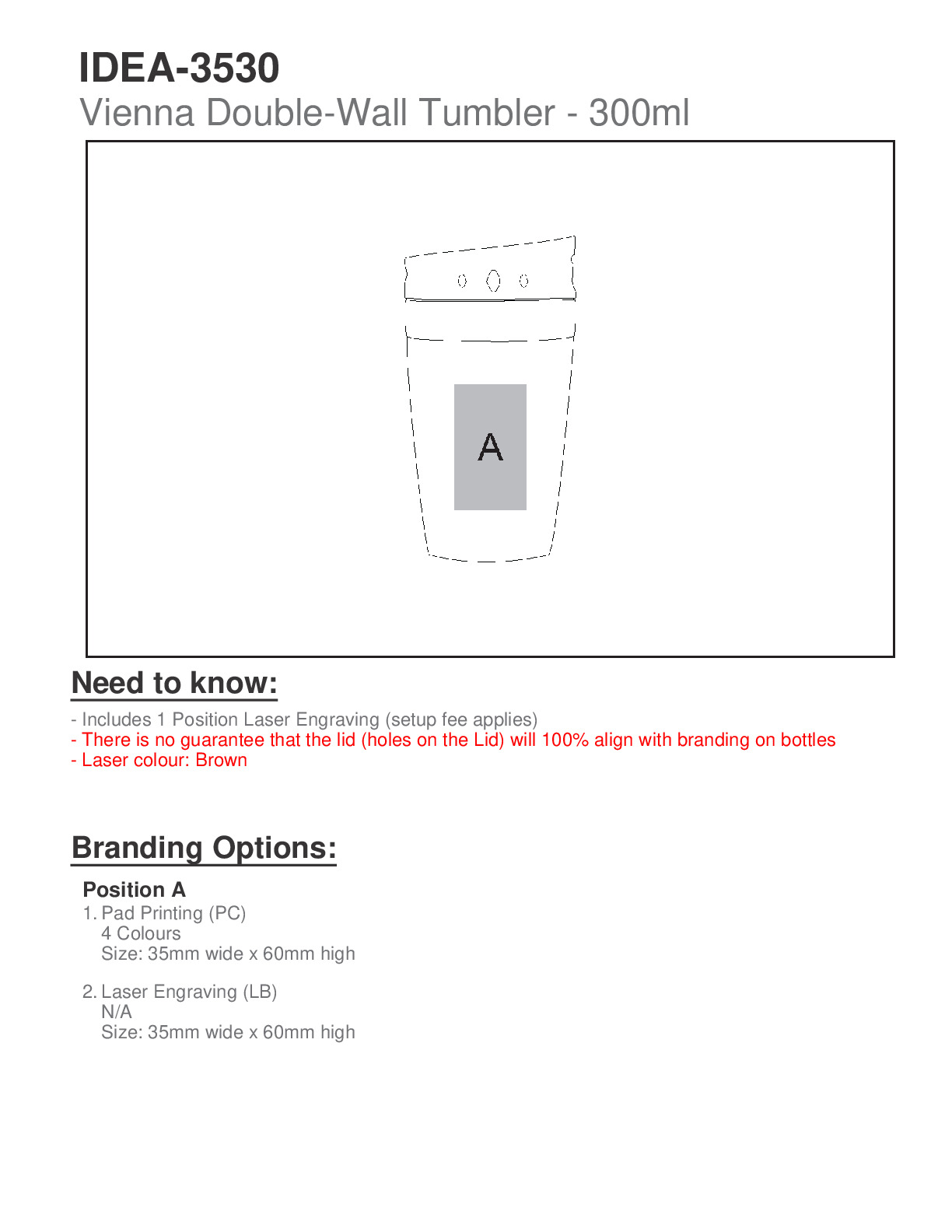 IDEA-3530
Vienna Double-Wall Tumbler - 300ml

A

Need to know:

- Includes 1 Position Laser Engraving (setup fee applies)
- There is no guarantee that the lid (holes on the Lid) will 100% align with branding on bottles
- Laser colour: Brown

Branding Options:

Position A
1. Pad Printing (PC)
4 Colours
Size: 35mm wide x 60mm high

2. Laser Engraving (LB)
N/A
Size: 35mm wide x 60mm high