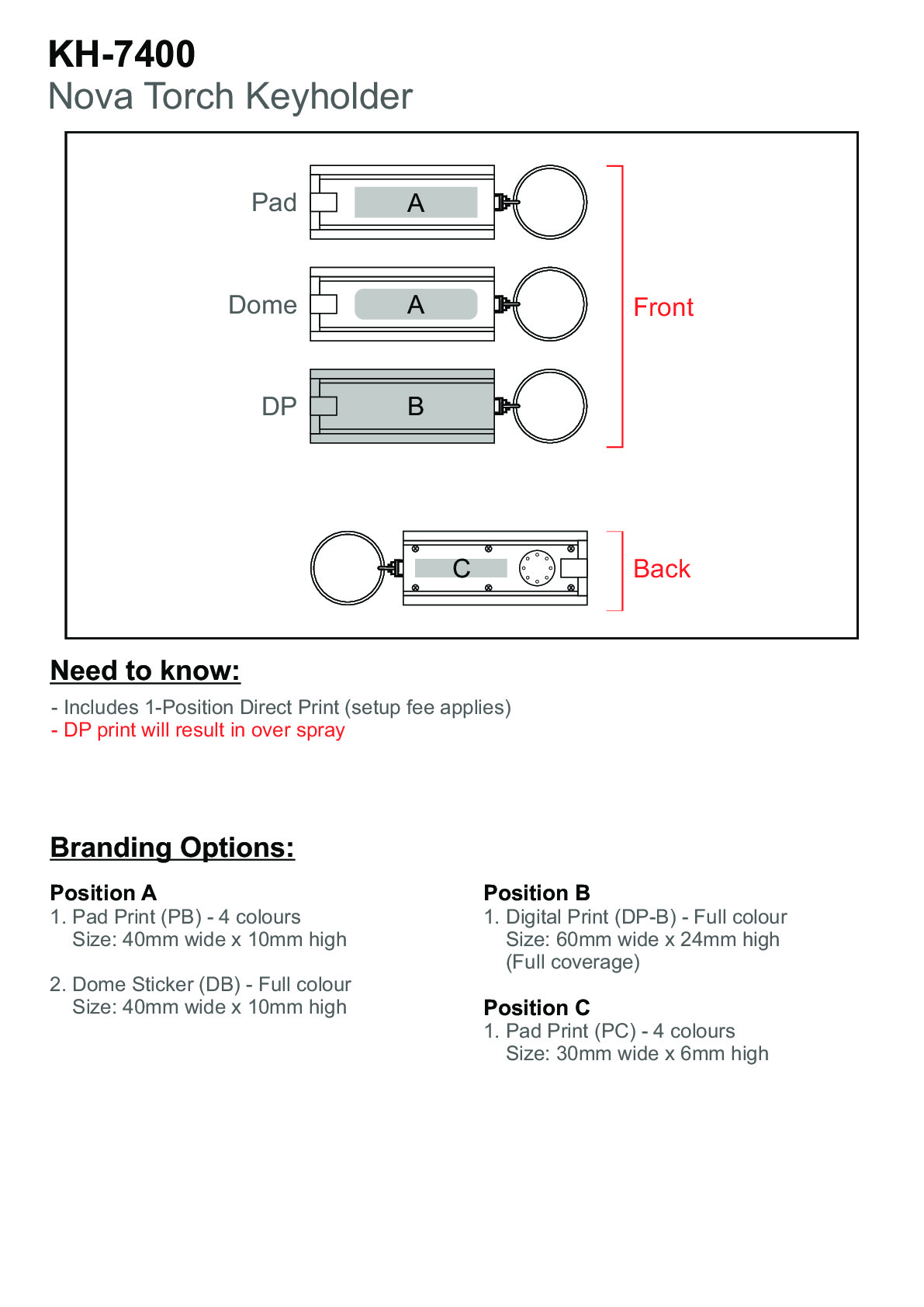 KH-7400
Nova Torch Keyholder

Pad
A
Dome
A
DP
B
Front
C
Back

Need to know:

- Includes 1-Position Direct Print (setup fee applies)
- DP print will result in over spray

Branding Options:

Position A
1. Pad Print (PB) - 4 colours
Size: 40mm wide x 10mm high

2. Dome Sticker (DB) - Full colour
Size: 40mm wide x 10mm high

Position B
1. Digital Print (DP-B) - Full colour
Size: 60mm wide x 24mm high
(Full coverage)

Position C
1. Pad Print (PC) - 4 colours
Size: 30mm wide x 6mm high