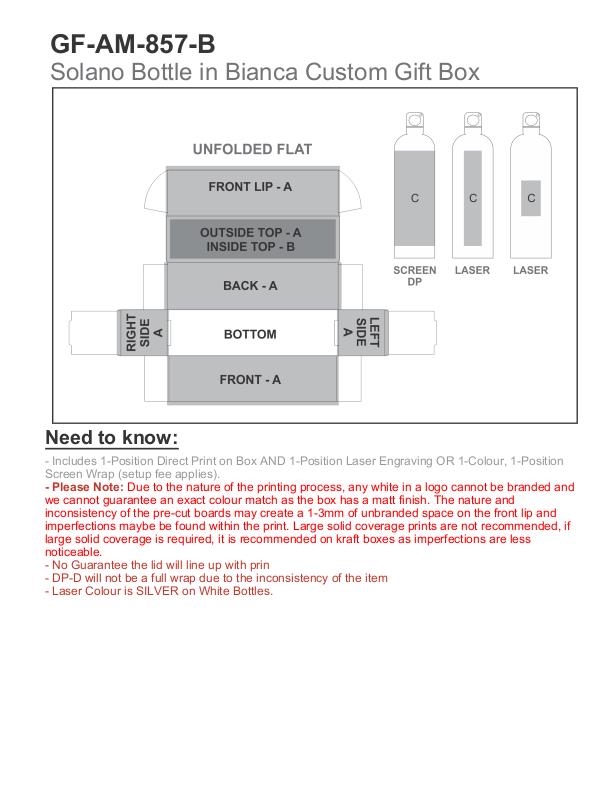 GF-AM-857-B
Solano Bottle in Bianca Custom Gift Box

UNFOLDED FLAT

FRONT LIP - A

OUTSIDE TOP - A
INSIDE TOP - B

BACK - A

RIGHT SIDE A

BOTTOM

LEFT SIDE A

FRONT - A

C

C

C

SCREEN DP

LASER

LASER

Need to know:

- Includes 1-Position Direct Print on Box AND 1-Position Laser Engraving OR 1-Colour, 1-Position Screen Wrap (setup fee applies).
- Please Note: Due to the nature of the printing process, any white in a logo cannot be branded and we cannot guarantee an exact colour match as the box has a matt finish. The nature and inconsistency of the pre-cut boards may create a 1-3mm of unbranded space on the front lip and imperfections maybe be found within the print. Large solid coverage prints are not recommended, if large solid coverage is required, it is recommended on kraft boxes as imperfections are less noticeable.
- No Guarantee the lid will line up with prin
- DP-D will not be a full wrap due to the inconsistency of the item
- Laser Colour is SILVER on White Bottles.