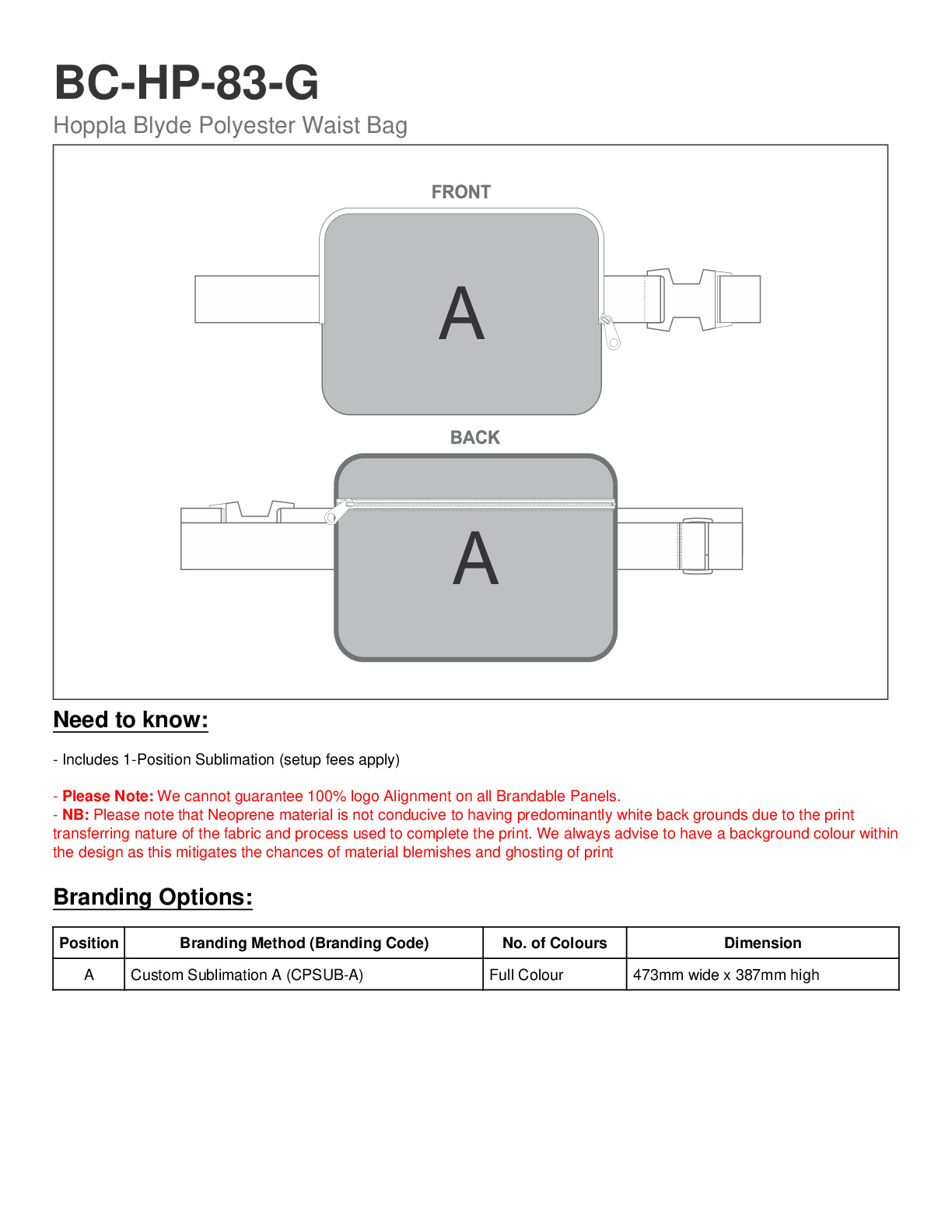 BC-HP-83-G
Hoppla Blyde Polyester Waist Bag

FRONT

A

BACK

A

Need to know:

- Includes 1-Position Sublimation (setup fees apply)

- Please Note: We cannot guarantee 100% logo Alignment on all Brandable Panels.
- NB: Please note that Neoprene material is not conducive to having predominantly white back grounds due to the print transferring nature of the fabric and process used to complete the print. We always advise to have a background colour within the design as this mitigates the chances of material blemishes and ghosting of print

Branding Options:

| Position | Branding Method (Branding Code) | No. of Colours | Dimension |
|---|---|---|---|
| A | Custom Sublimation A (CPSUB-A) | Full Colour | 473mm wide x 387mm high |