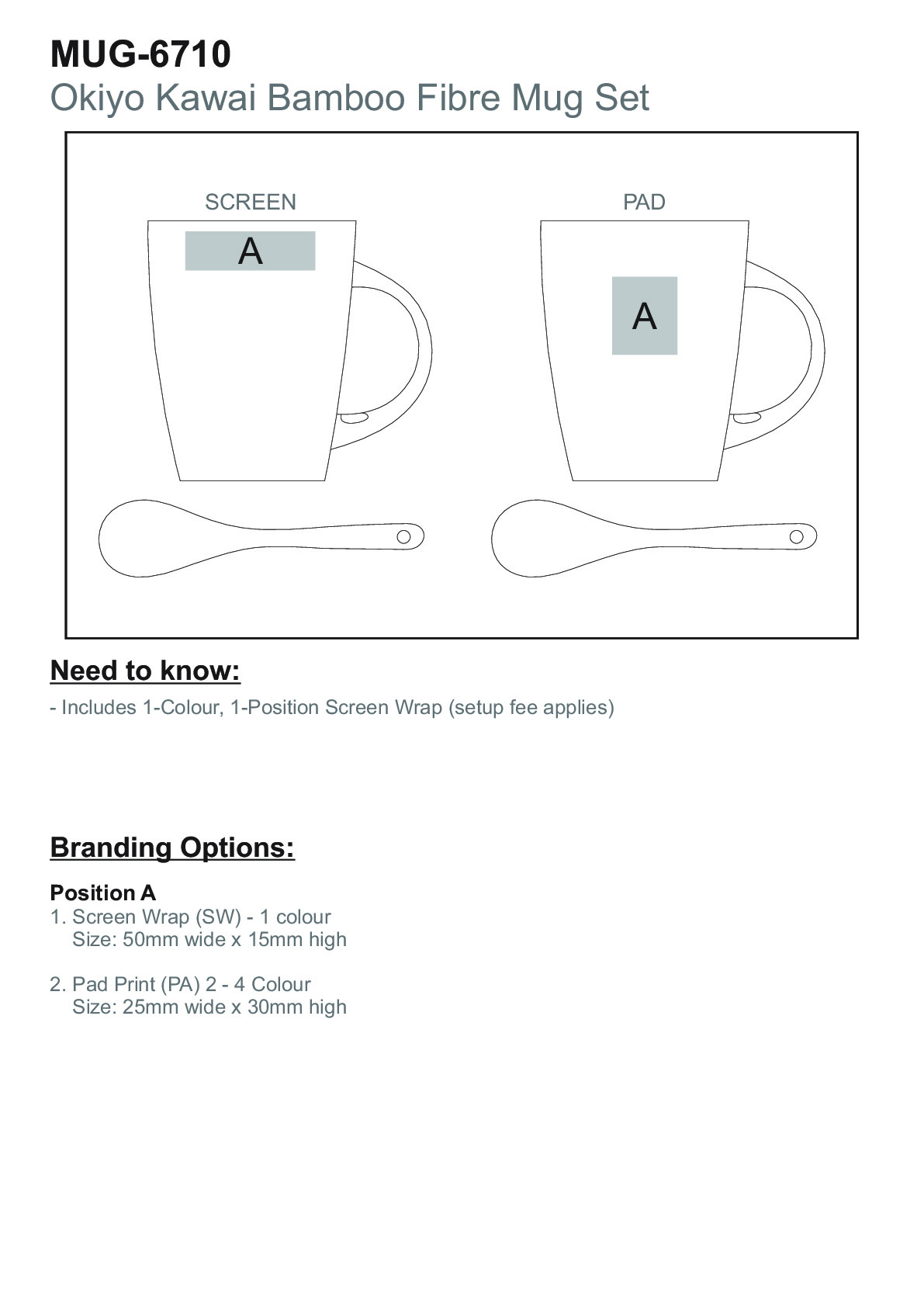 MUG-6710
Okiyo Kawai Bamboo Fibre Mug Set

SCREEN
A

PAD
A

Need to know:
- Includes 1-Colour, 1-Position Screen Wrap (setup fee applies)

Branding Options:

Position A
1. Screen Wrap (SW) - 1 colour
Size: 50mm wide x 15mm high

2. Pad Print (PA) 2 - 4 Colour
Size: 25mm wide x 30mm high