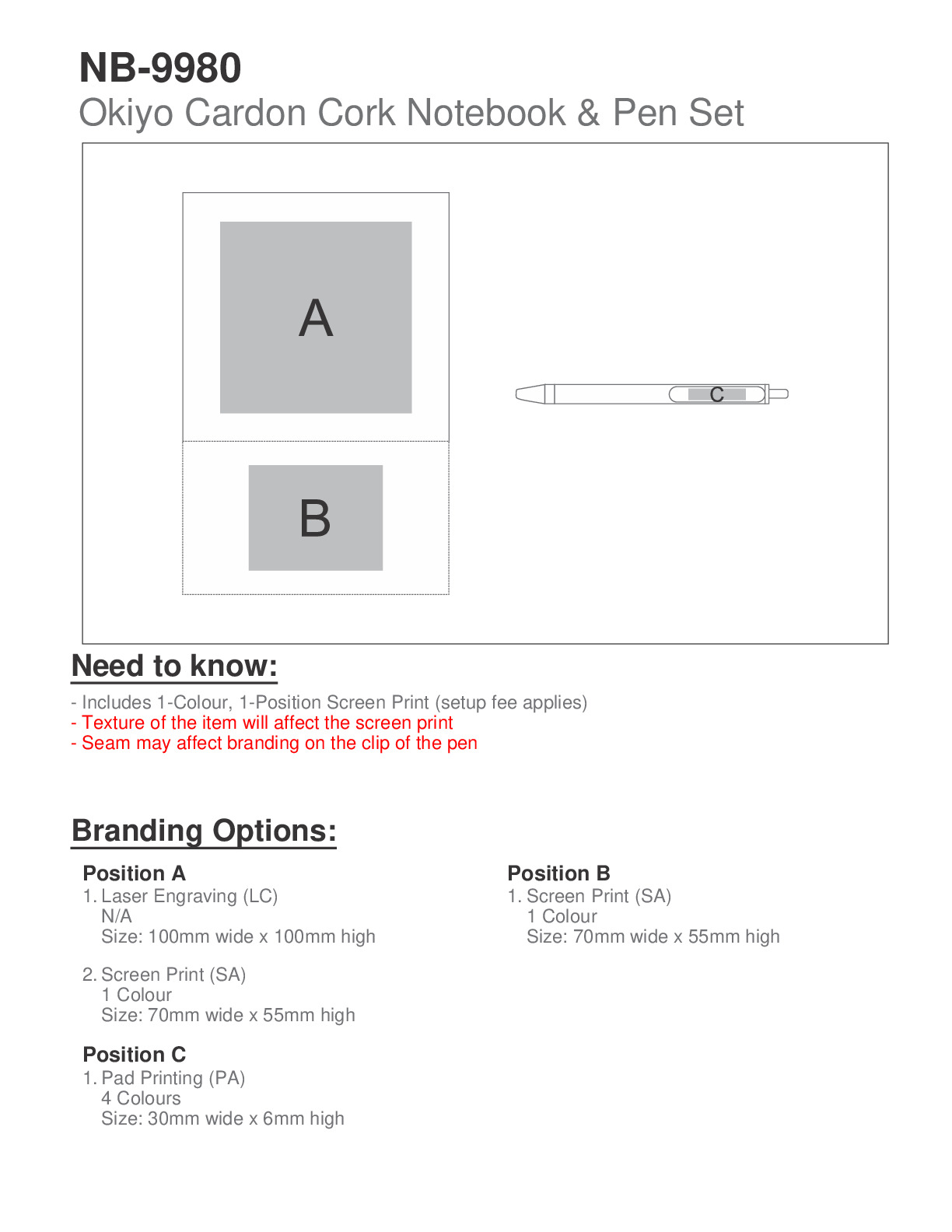 NB-9980
Okiyo Cardon Cork Notebook & Pen Set

A

B

C

Need to know:

- Includes 1-Colour, 1-Position Screen Print (setup fee applies)
- Texture of the item will affect the screen print
- Seam may affect branding on the clip of the pen

Branding Options:

Position A
1. Laser Engraving (LC)
N/A
Size: 100mm wide x 100mm high

2. Screen Print (SA)
1 Colour
Size: 70mm wide x 55mm high

Position C
1. Pad Printing (PA)
4 Colours
Size: 30mm wide x 6mm high

Position B
1. Screen Print (SA)
1 Colour
Size: 70mm wide x 55mm high