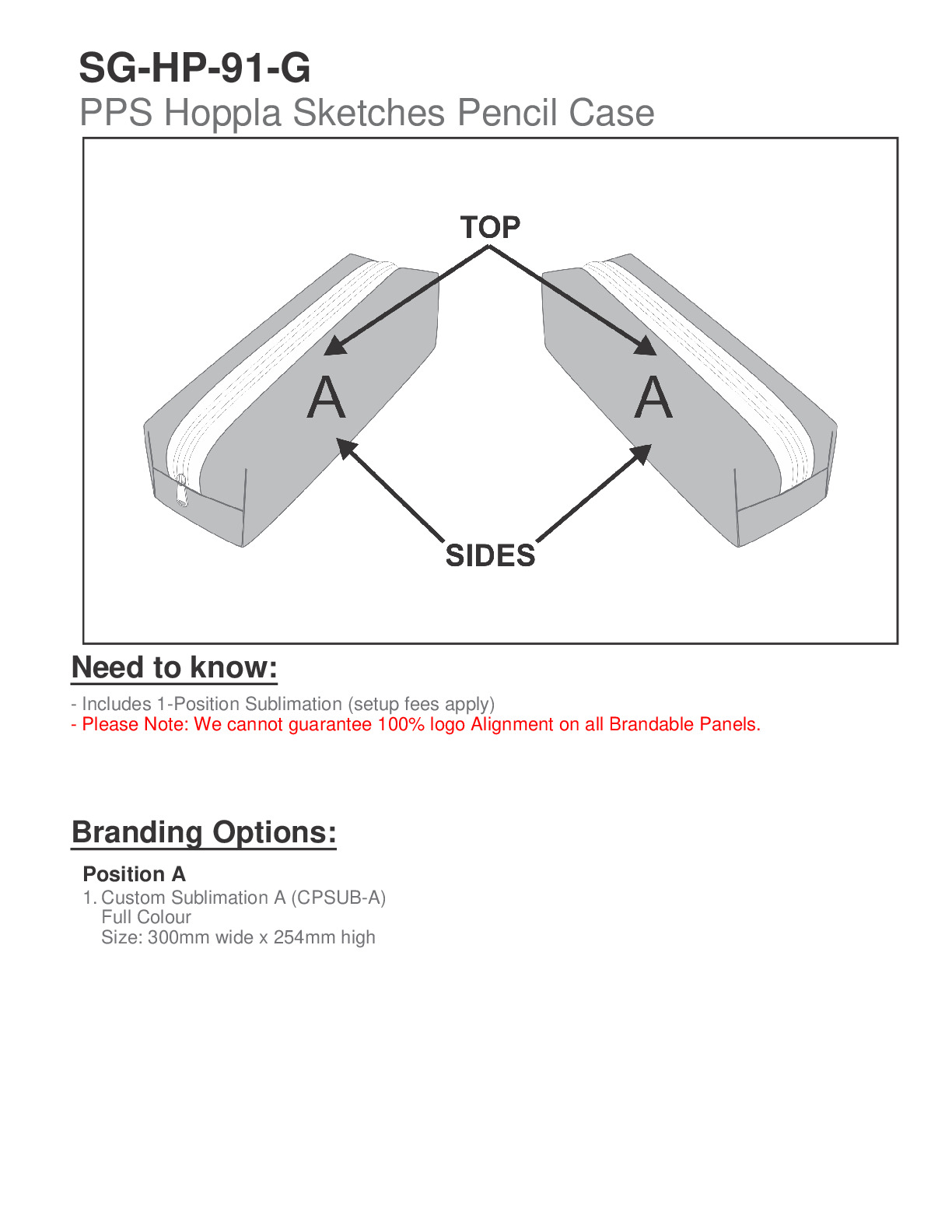 SG-HP-91-G
PPS Hoppla Sketches Pencil Case

TOP

A

A

SIDES

Need to know:

- Includes 1-Position Sublimation (setup fees apply)
- Please Note: We cannot guarantee 100% logo Alignment on all Brandable Panels.

Branding Options:

Position A
1. Custom Sublimation A (CPSUB-A)
Full Colour
Size: 300mm wide x 254mm high