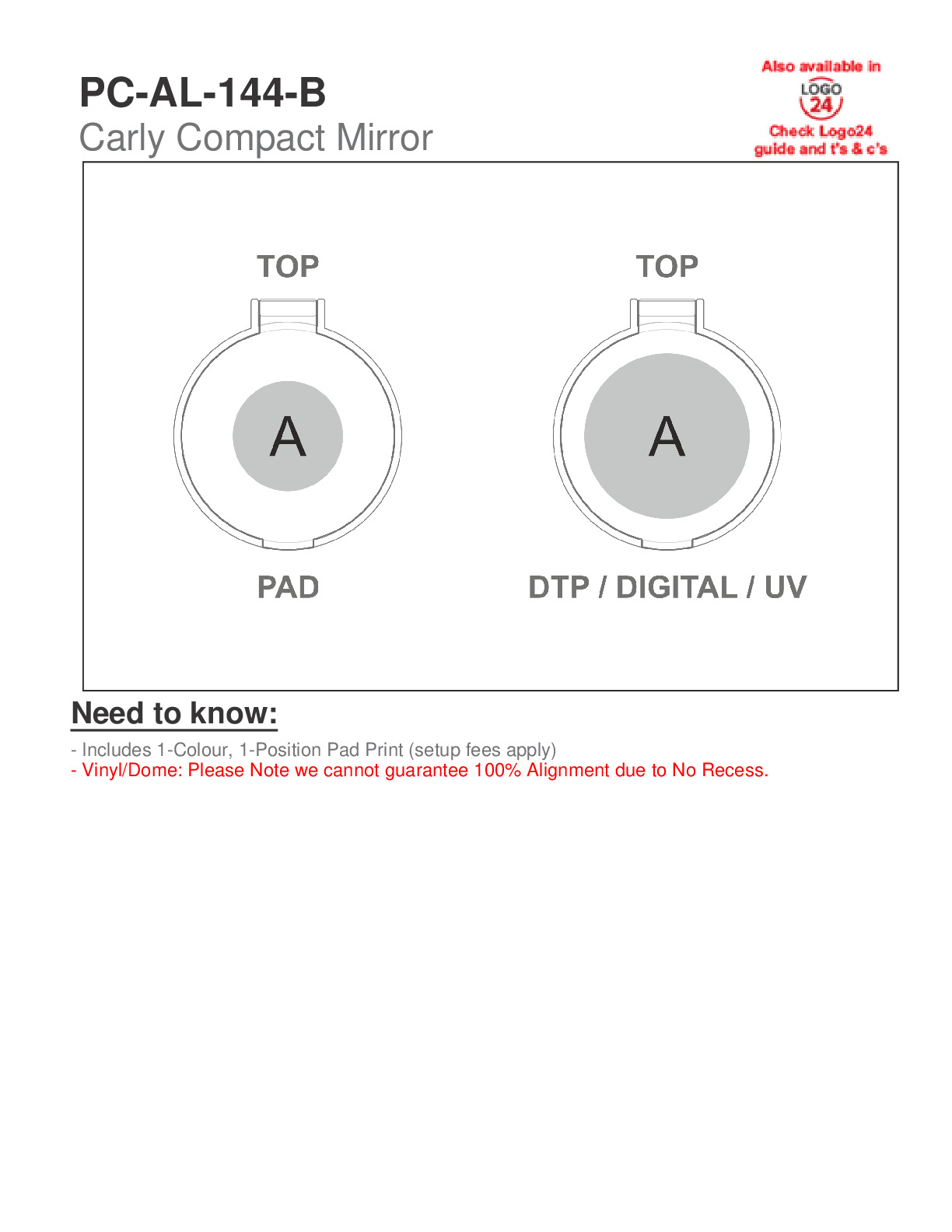 PC-AL-144-B
Carly Compact Mirror

Also available in
LOGO 24
Check Logo24 guide and t's & c's

TOP
A
PAD

TOP
A
DTP / DIGITAL / UV

Need to know:

- Includes 1-Colour, 1-Position Pad Print (setup fees apply)
- Vinyl/Dome: Please Note we cannot guarantee 100% Alignment due to No Recess.