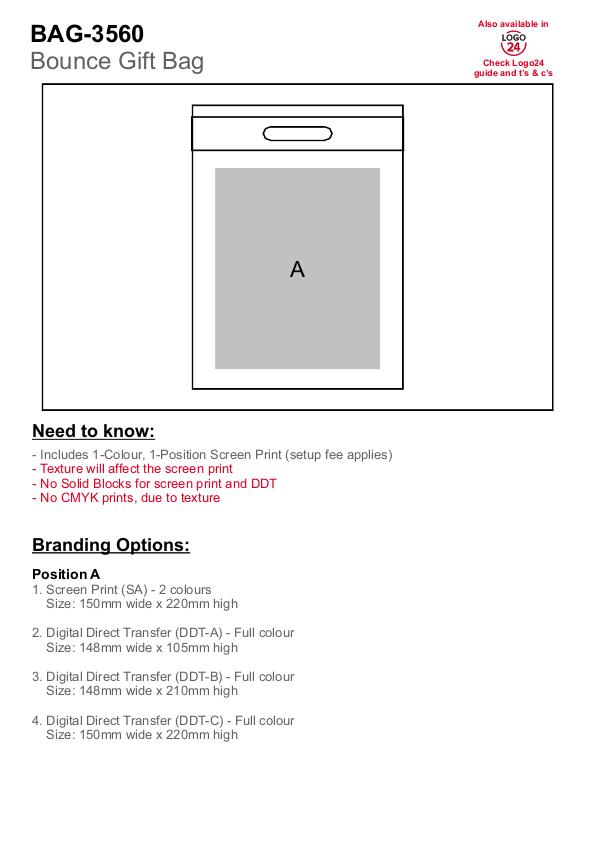 BAG-3560
Bounce Gift Bag

Also available in
LOGO 24
Check Logo24 guide and t's & c's

A

Need to know:

- Includes 1-Colour, 1-Position Screen Print (setup fee applies)
- Texture will affect the screen print
- No Solid Blocks for screen print and DDT
- No CMYK prints, due to texture

Branding Options:

Position A
1. Screen Print (SA) - 2 colours
Size: 150mm wide x 220mm high

2. Digital Direct Transfer (DDT-A) - Full colour
Size: 148mm wide x 105mm high

3. Digital Direct Transfer (DDT-B) - Full colour
Size: 148mm wide x 210mm high

4. Digital Direct Transfer (DDT-C) - Full colour
Size: 150mm wide x 220mm high