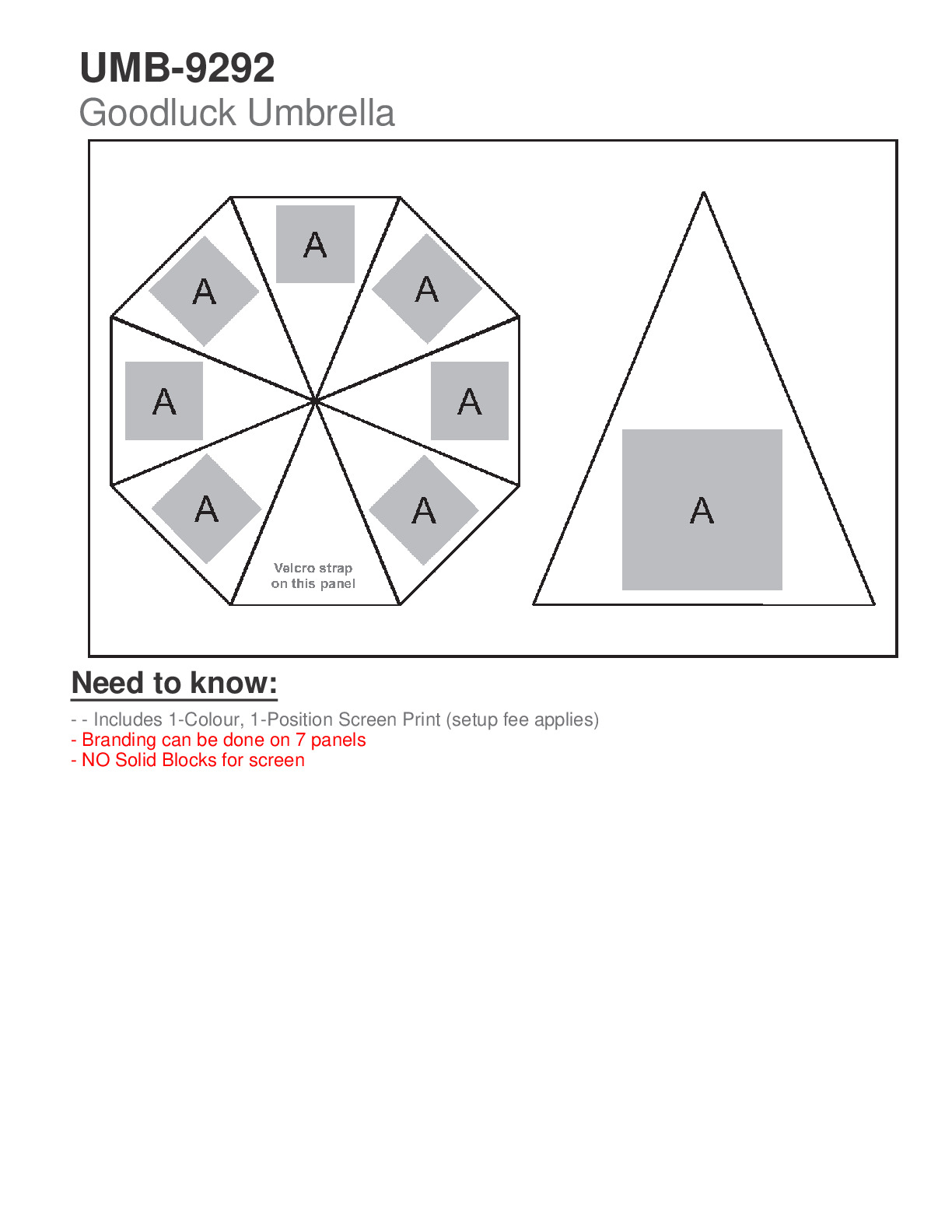 UMB-9292
Goodluck Umbrella

A
A
A
A
A
A
A
Velcro strap on this panel
A

Need to know:

- - Includes 1-Colour, 1-Position Screen Print (setup fee applies)
- Branding can be done on 7 panels
- NO Solid Blocks for screen