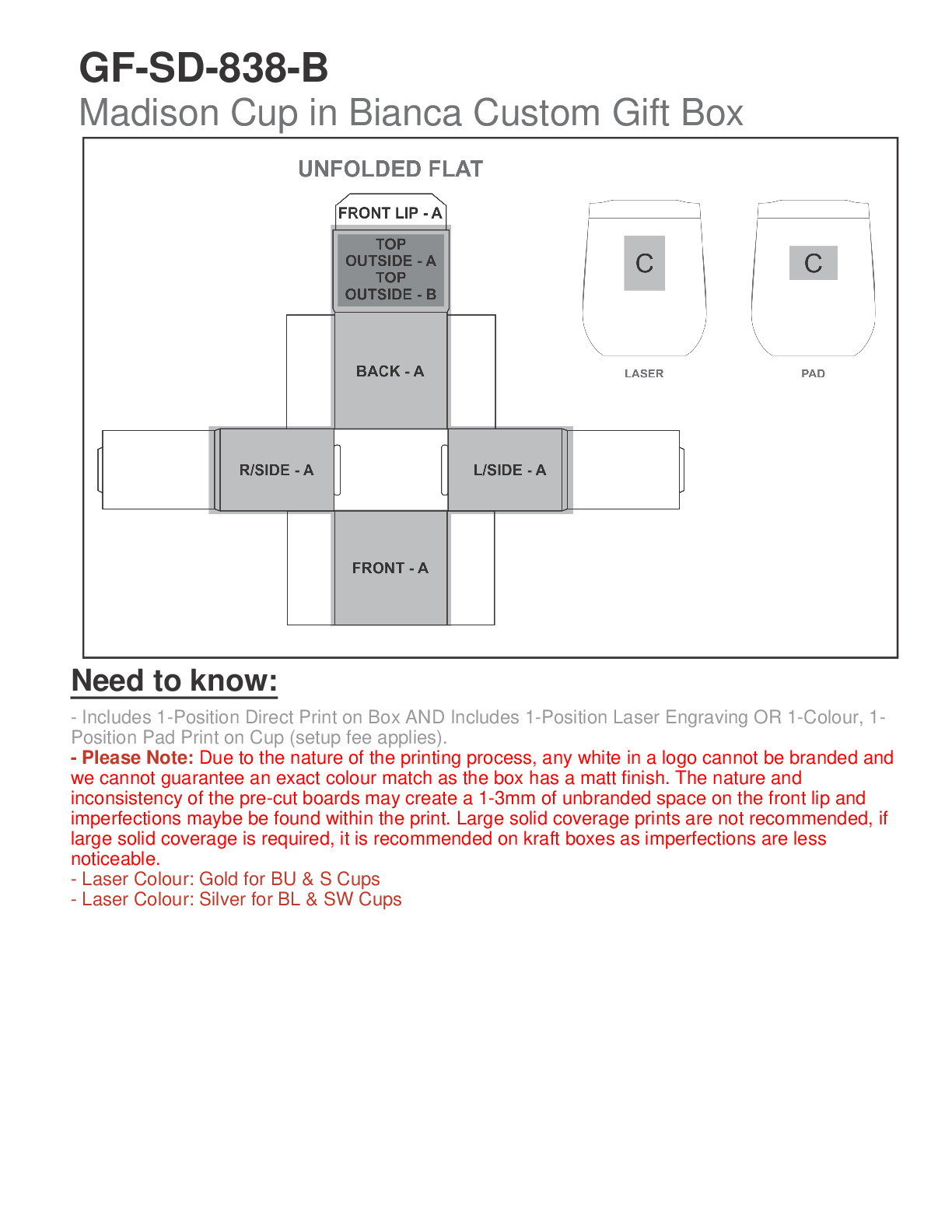 GF-SD-838-B

Madison Cup in Bianca Custom Gift Box

UNFOLDED FLAT

FRONT LIP - A

TOP OUTSIDE - A TOP OUTSIDE - B

BACK - A

R/SIDE - A

L/SIDE - A

FRONT - A

C

LASER

C

PAD

Need to know:

- Includes 1-Position Direct Print on Box AND Includes 1-Position Laser Engraving OR 1-Colour, 1-Position Pad Print on Cup (setup fee applies).

- Please Note: Due to the nature of the printing process, any white in a logo cannot be branded and we cannot guarantee an exact colour match as the box has a matt finish. The nature and inconsistency of the pre-cut boards may create a 1-3mm of unbranded space on the front lip and imperfections maybe be found within the print. Large solid coverage prints are not recommended, if large solid coverage is required, it is recommended on kraft boxes as imperfections are less noticeable.

- Laser Colour: Gold for BU & S Cups

- Laser Colour: Silver for BL & SW Cups