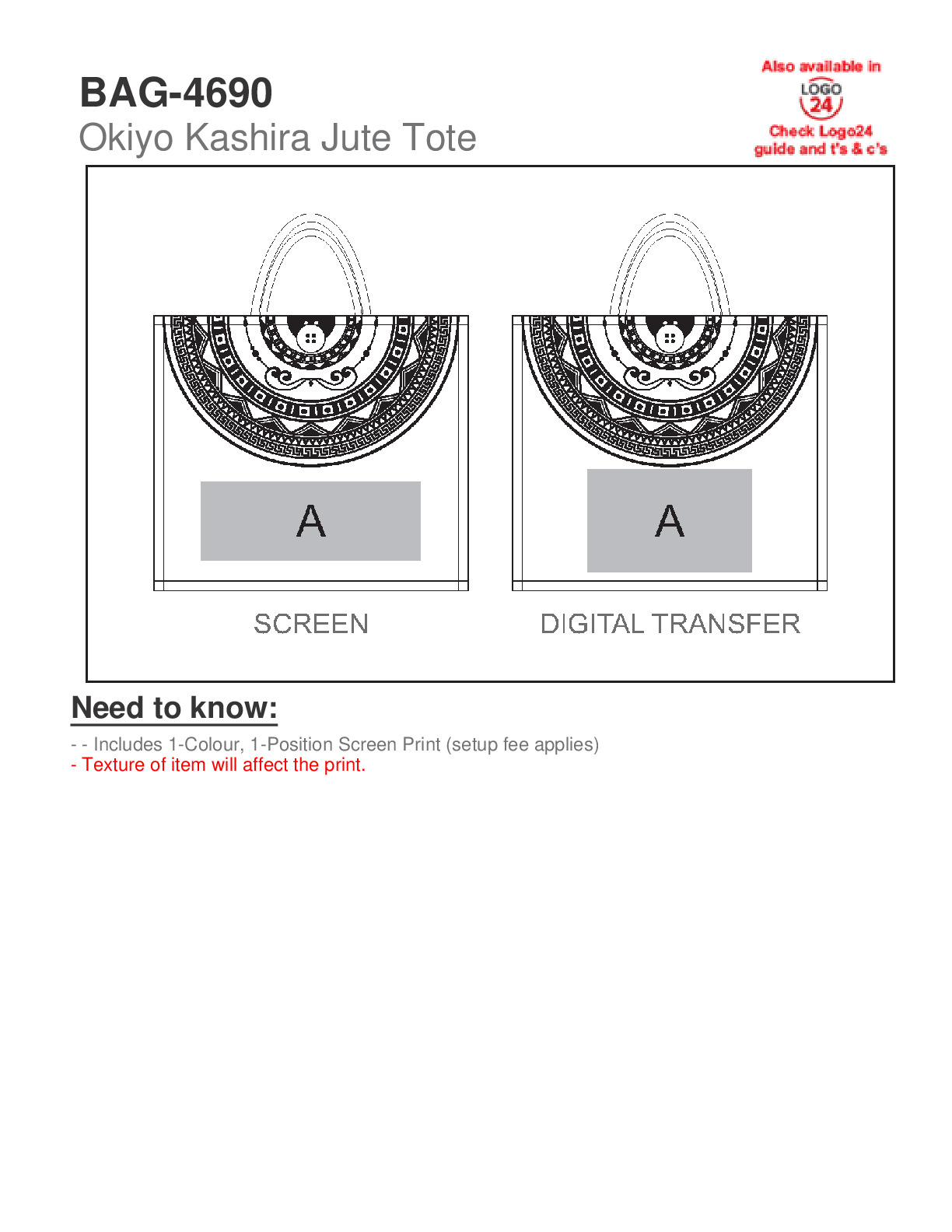 BAG-4690
Okiyo Kashira Jute Tote

Also available in
LOGO 24
Check Logo24 guide and t's & c's

A
SCREEN

A
DIGITAL TRANSFER

Need to know:

- - Includes 1-Colour, 1-Position Screen Print (setup fee applies)
- Texture of item will affect the print.