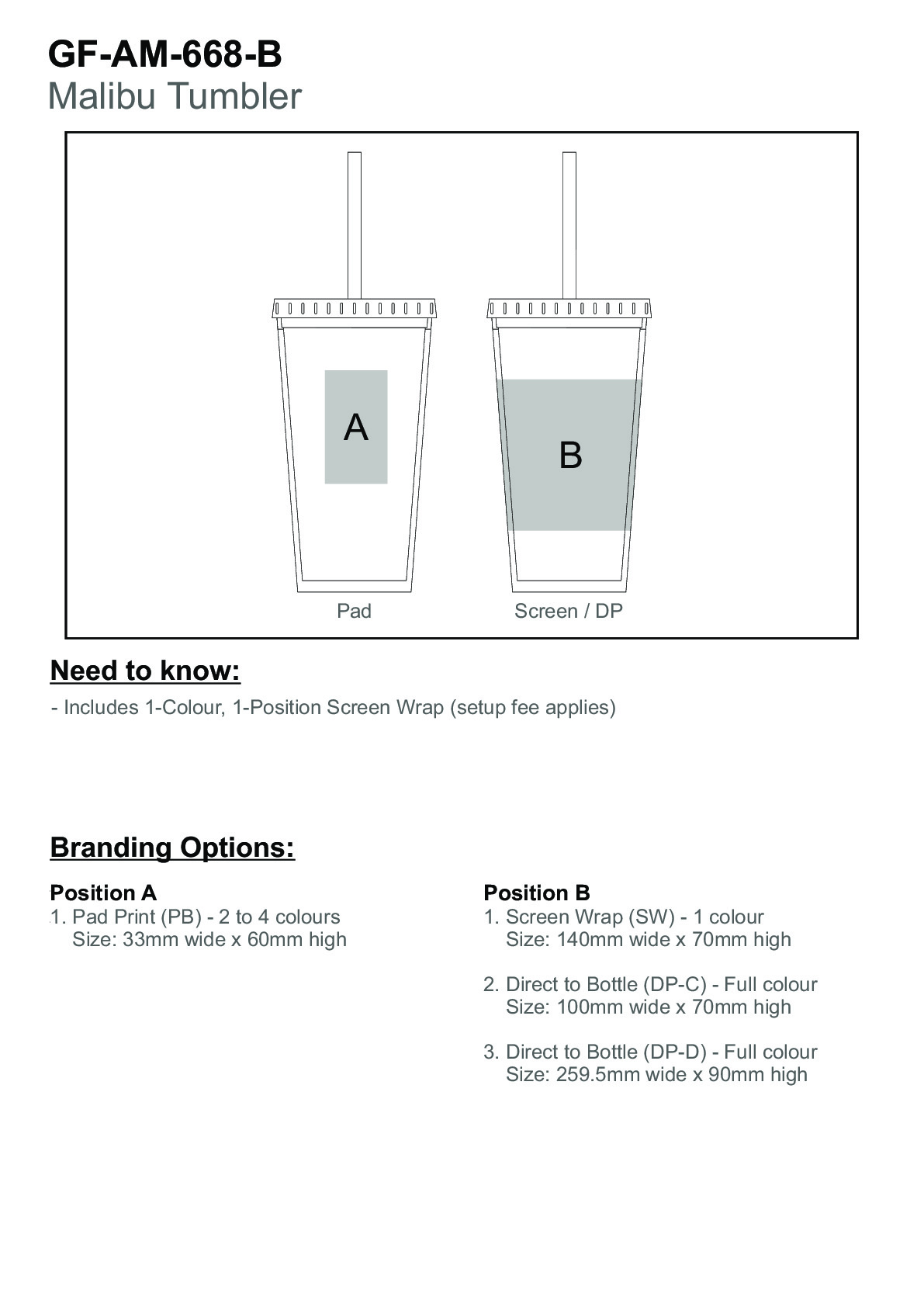 GF-AM-668-B
Malibu Tumbler

A

B

Pad

Screen / DP

Need to know:

- Includes 1-Colour, 1-Position Screen Wrap (setup fee applies)

Branding Options:

Position A
1. Pad Print (PB) - 2 to 4 colours
Size: 33mm wide x 60mm high

Position B
1. Screen Wrap (SW) - 1 colour
Size: 140mm wide x 70mm high

2. Direct to Bottle (DP-C) - Full colour
Size: 100mm wide x 70mm high

3. Direct to Bottle (DP-D) - Full colour
Size: 259.5mm wide x 90mm high