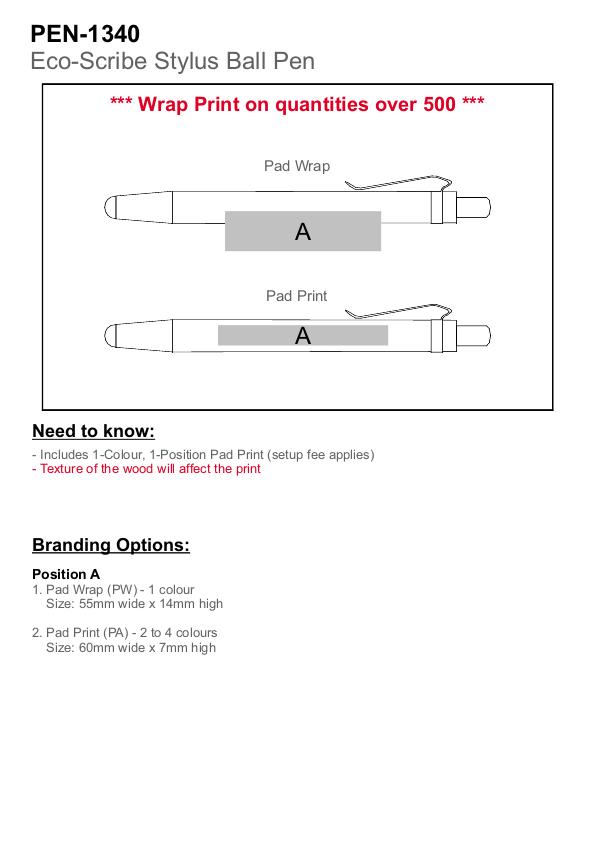 PEN-1340
Eco-Scribe Stylus Ball Pen

*** Wrap Print on quantities over 500 ***

Pad Wrap

A

Pad Print

A

Need to know:

- Includes 1-Colour, 1-Position Pad Print (setup fee applies)
- Texture of the wood will affect the print

Branding Options:

Position A
1. Pad Wrap (PW) - 1 colour
Size: 55mm wide x 14mm high

2. Pad Print (PA) - 2 to 4 colours
Size: 60mm wide x 7mm high