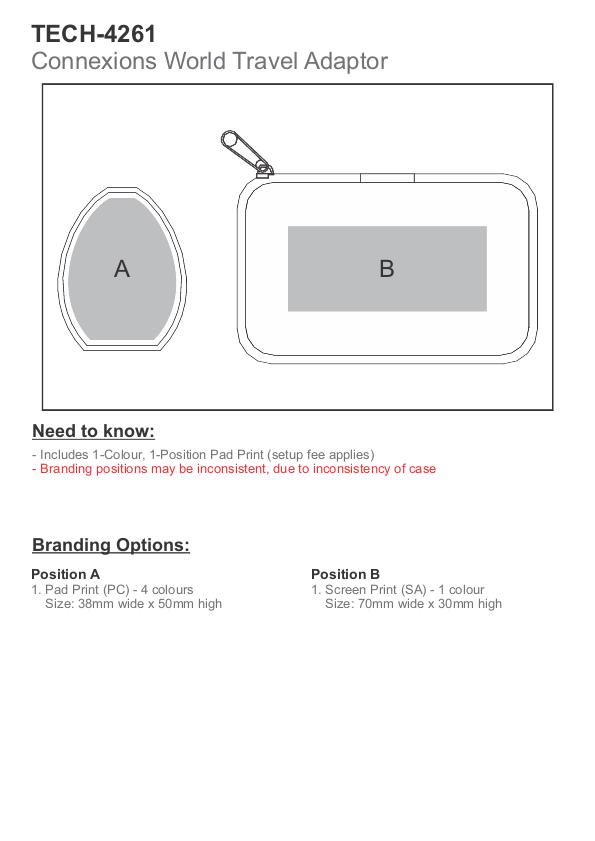 TECH-4261
Connexions World Travel Adaptor

A

B

Need to know:

- Includes 1-Colour, 1-Position Pad Print (setup fee applies)
- Branding positions may be inconsistent, due to inconsistency of case

Branding Options:

Position A
1. Pad Print (PC) - 4 colours
Size: 38mm wide x 50mm high

Position B
1. Screen Print (SA) - 1 colour
Size: 70mm wide x 30mm high