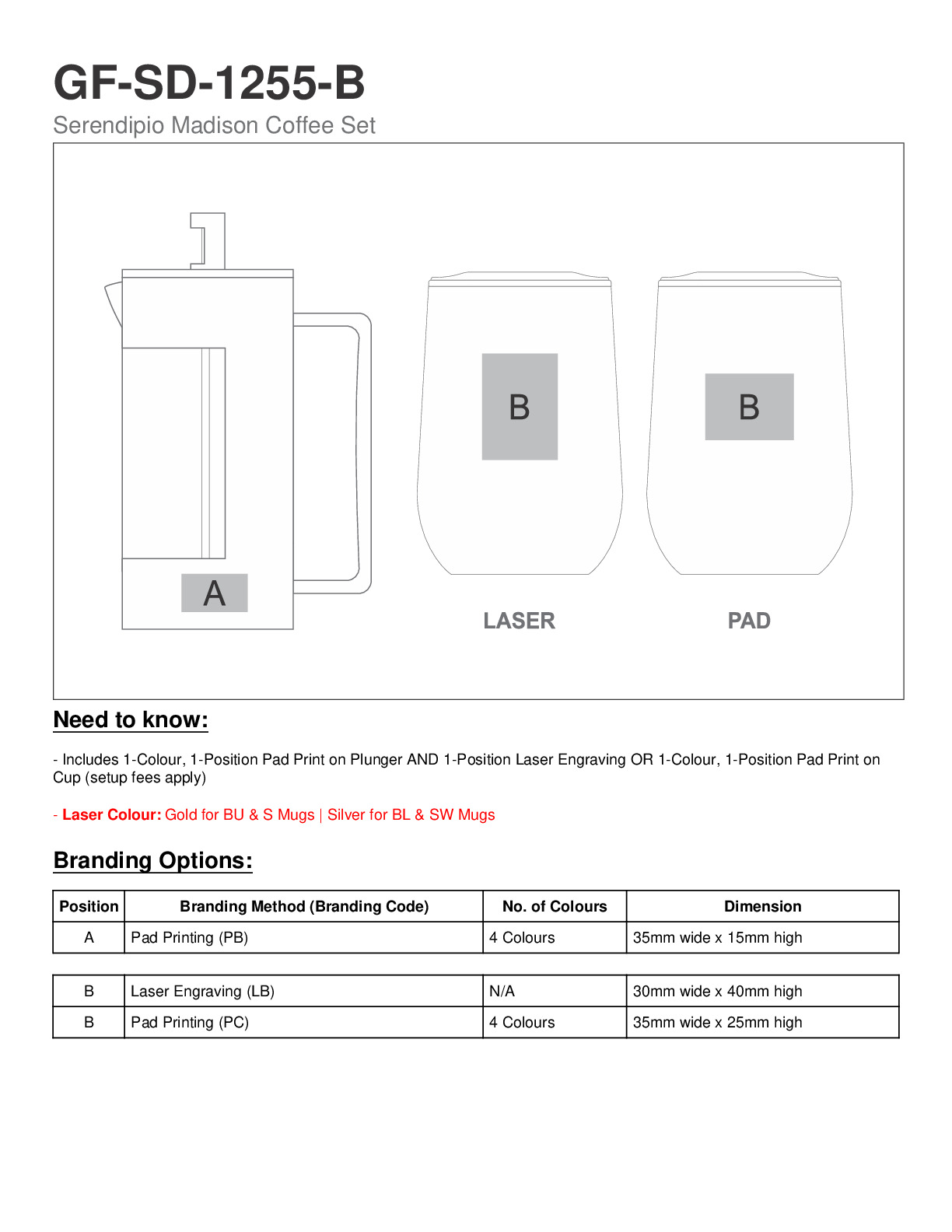 GF-SD-1255-B
Serendipio Madison Coffee Set

A

B

B

LASER

PAD

Need to know:

- Includes 1-Colour, 1-Position Pad Print on Plunger AND 1-Position Laser Engraving OR 1-Colour, 1-Position Pad Print on Cup (setup fees apply)

- Laser Colour: Gold for BU & S Mugs | Silver for BL & SW Mugs

Branding Options:

| Position | Branding Method (Branding Code) | No. of Colours | Dimension |
|---|---|---|---|
| A | Pad Printing (PB) | 4 Colours | 35mm wide x 15mm high |

| B | Laser Engraving (LB) | N/A | 30mm wide x 40mm high |
|---|---|---|---|
| B | Pad Printing (PC) | 4 Colours | 35mm wide x 25mm high |