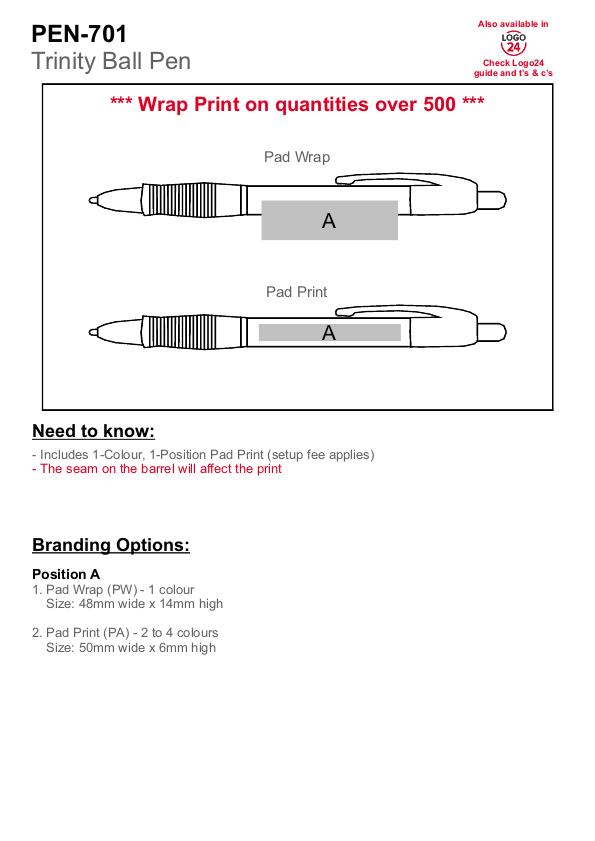 PEN-701
Trinity Ball Pen

Also available in
LOGO 24
Check Logo24 guide and t's & c's

*** Wrap Print on quantities over 500 ***

Pad Wrap

A

Pad Print

A

Need to know:

- Includes 1-Colour, 1-Position Pad Print (setup fee applies)
- The seam on the barrel will affect the print

Branding Options:

Position A
1. Pad Wrap (PW) - 1 colour
Size: 48mm wide x 14mm high

2. Pad Print (PA) - 2 to 4 colours
Size: 50mm wide x 6mm high