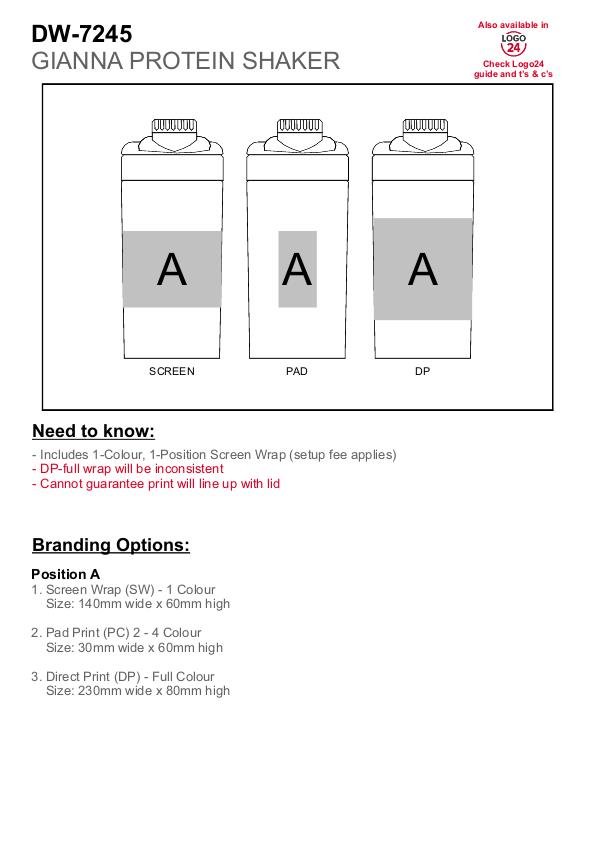 DW-7245
GIANNA PROTEIN SHAKER

Also available in
LOGO 24
Check Logo24 guide and t's & c's

A
SCREEN

A
PAD

A
DP

Need to know:

- Includes 1-Colour, 1-Position Screen Wrap (setup fee applies)
- DP-full wrap will be inconsistent
- Cannot guarantee print will line up with lid

Branding Options:

Position A
1. Screen Wrap (SW) - 1 Colour
Size: 140mm wide x 60mm high

2. Pad Print (PC) 2 - 4 Colour
Size: 30mm wide x 60mm high

3. Direct Print (DP) - Full Colour
Size: 230mm wide x 80mm high