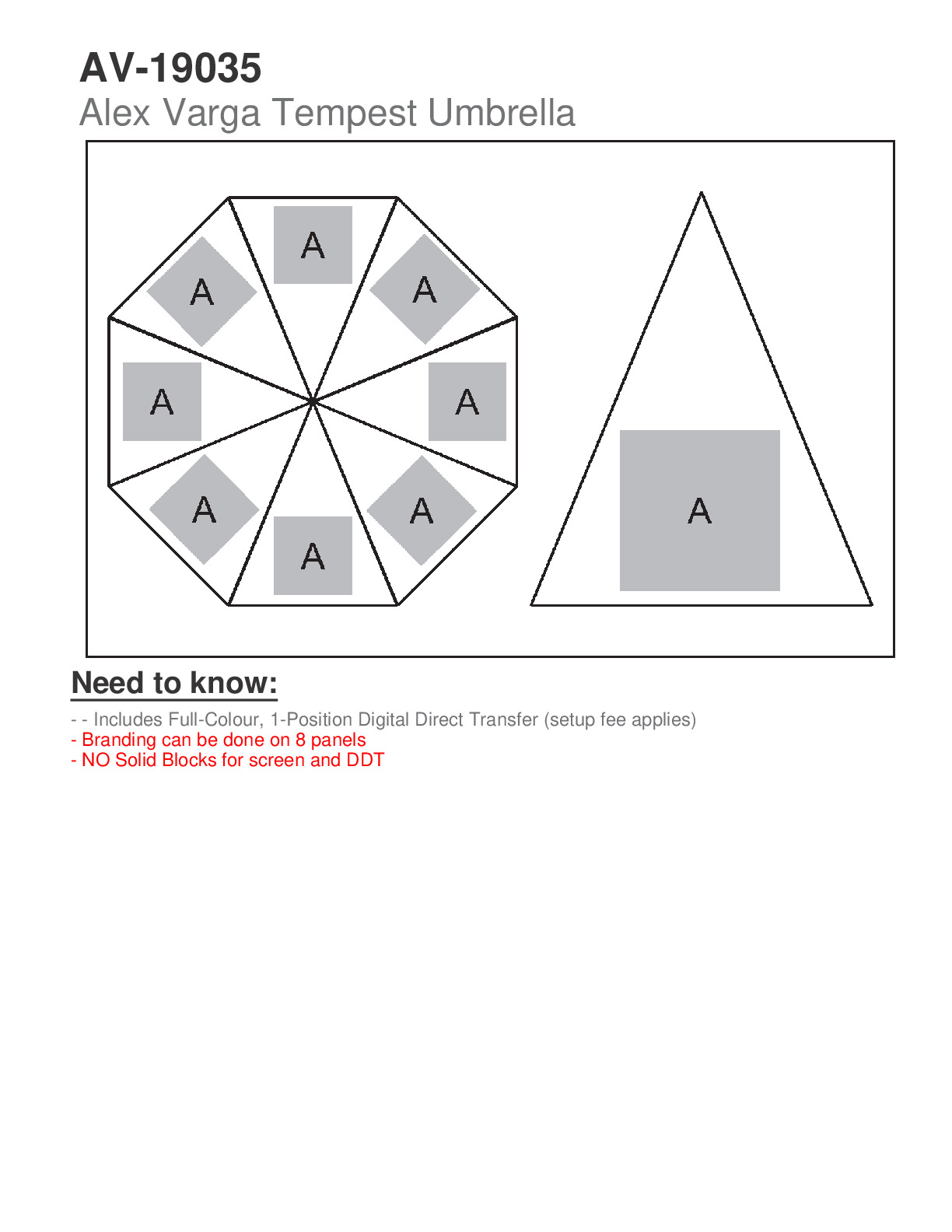 AV-19035
Alex Varga Tempest Umbrella

A
A
A
A
A
A
A
A
A

Need to know:

- - Includes Full-Colour, 1-Position Digital Direct Transfer (setup fee applies)
- Branding can be done on 8 panels
- NO Solid Blocks for screen and DDT