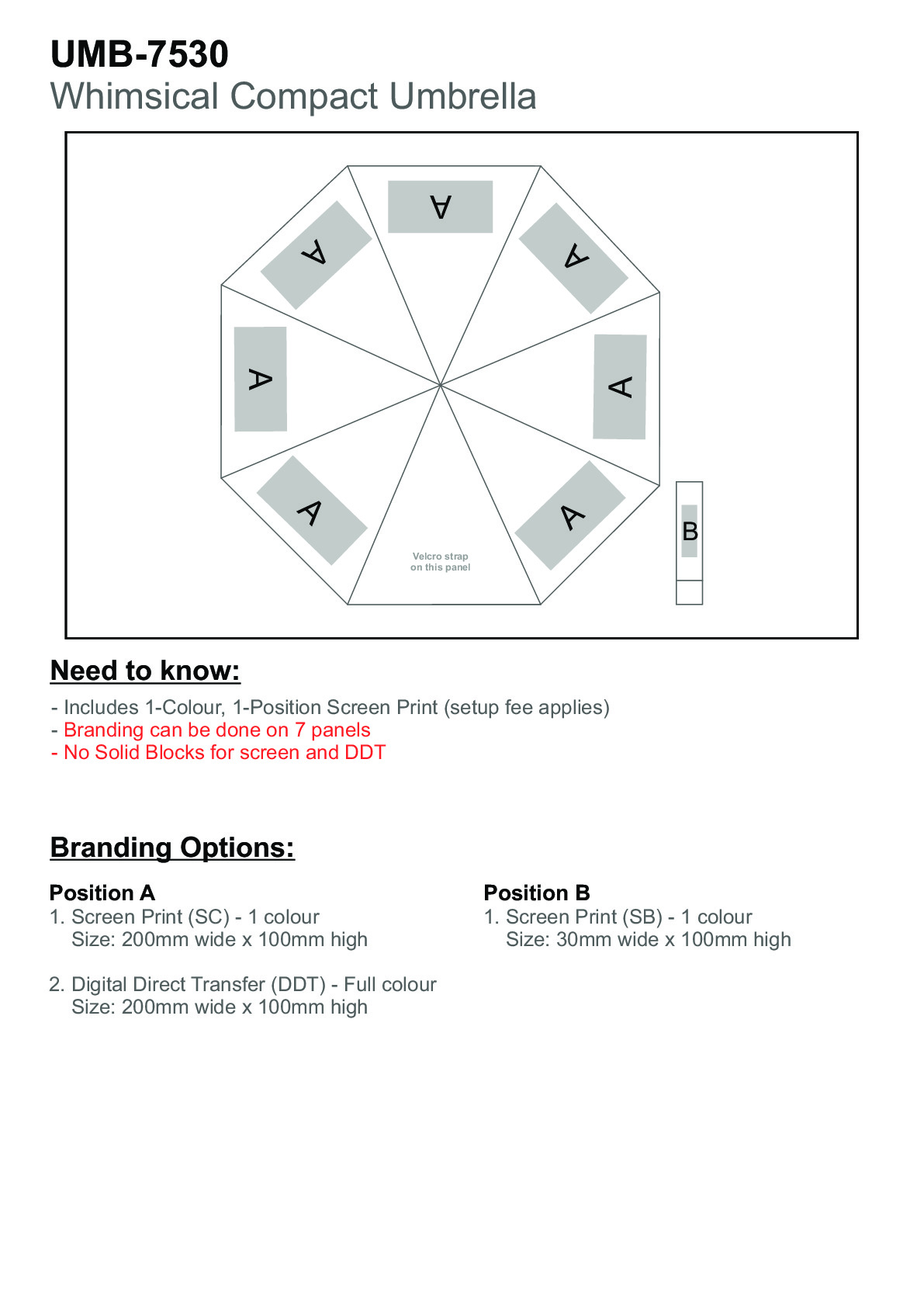 UMB-7530
Whimsical Compact Umbrella

A
A
A
A
A
A
A
Velcro strap on this panel
B

Need to know:

- Includes 1-Colour, 1-Position Screen Print (setup fee applies)
- Branding can be done on 7 panels
- No Solid Blocks for screen and DDT

Branding Options:

Position A
1. Screen Print (SC) - 1 colour
Size: 200mm wide x 100mm high

2. Digital Direct Transfer (DDT) - Full colour
Size: 200mm wide x 100mm high

Position B
1. Screen Print (SB) - 1 colour
Size: 30mm wide x 100mm high