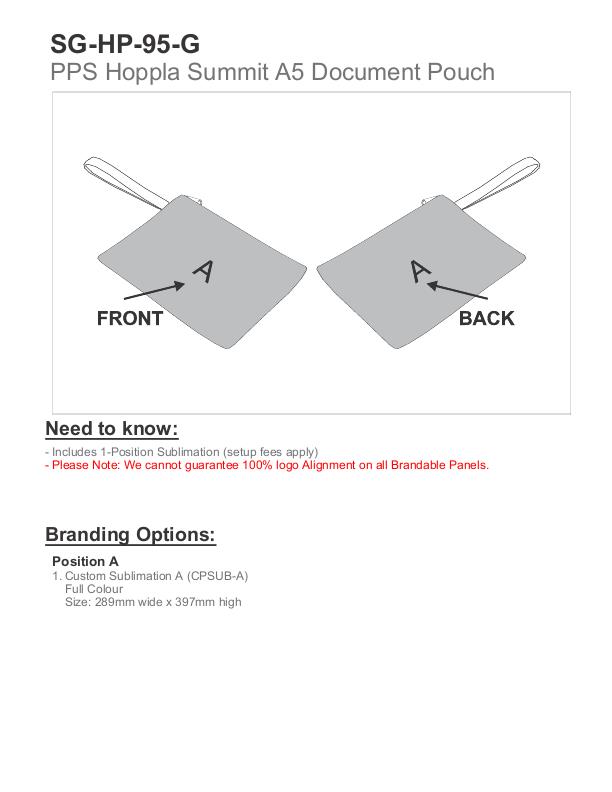 SG-HP-95-G
PPS Hoppla Summit A5 Document Pouch

A
FRONT

A
BACK

Need to know:

- Includes 1-Position Sublimation (setup fees apply)
- Please Note: We cannot guarantee 100% logo Alignment on all Brandable Panels.

Branding Options:

Position A
1. Custom Sublimation A (CPSUB-A)
Full Colour
Size: 289mm wide x 397mm high