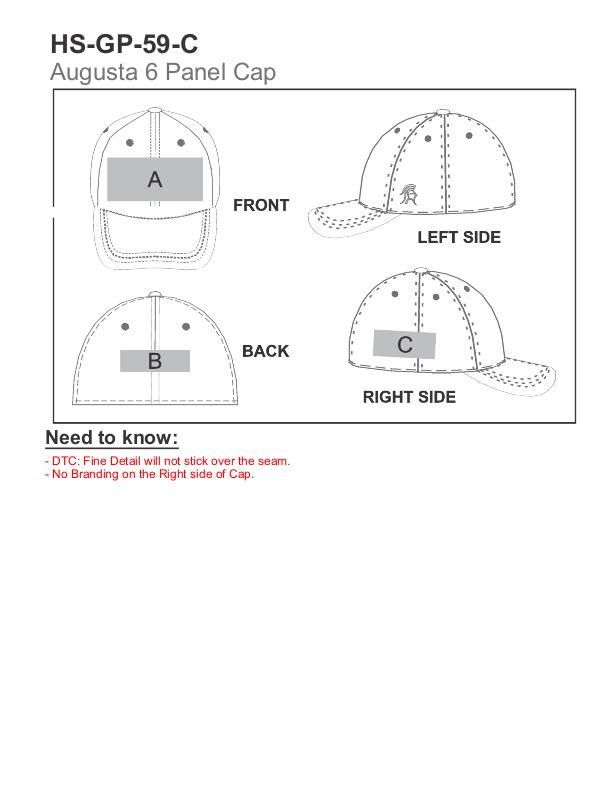 HS-GP-59-C
Augusta 6 Panel Cap

A

FRONT

LEFT SIDE

B

BACK

C

RIGHT SIDE

Need to know:
- DTC: Fine Detail will not stick over the seam.
- No Branding on the Right side of Cap.