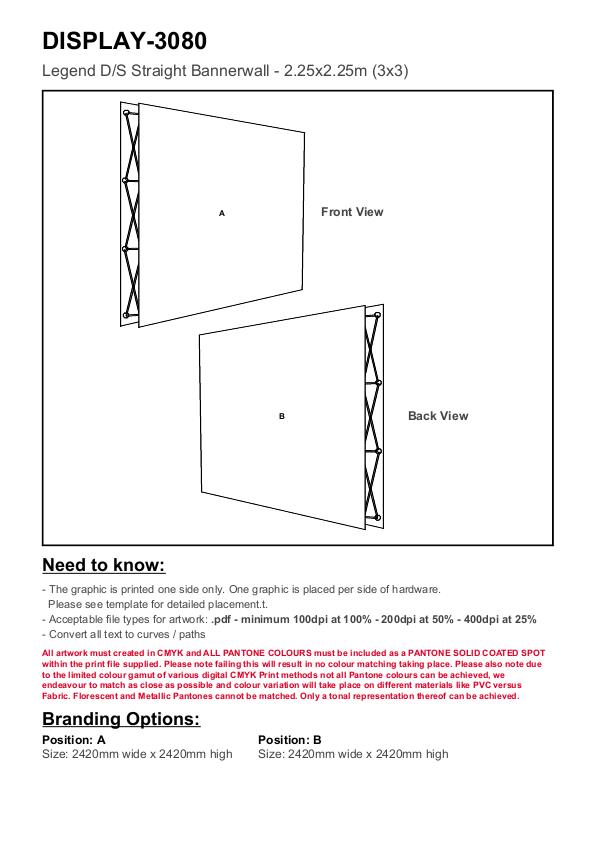 DISPLAY-3080

Legend D/S Straight Bannerwall - 2.25x2.25m (3x3)

A

Front View

B

Back View

Need to know:

- The graphic is printed one side only. One graphic is placed per side of hardware.
Please see template for detailed placement.t.
- Acceptable file types for artwork: .pdf - minimum 100dpi at 100% - 200dpi at 50% - 400dpi at 25%
- Convert all text to curves / paths

All artwork must created in CMYK and ALL PANTONE COLOURS must be included as a PANTONE SOLID COATED SPOT within the print file supplied. Please note failing this will result in no colour matching taking place. Please also note due to the limited colour gamut of various digital CMYK Print methods not all Pantone colours can be achieved, we endeavour to match as close as possible and colour variation will take place on different materials like PVC versus Fabric. Florescent and Metallic Pantones cannot be matched. Only a tonal representation thereof can be achieved.

Branding Options:

Position: A
Size: 2420mm wide x 2420mm high

Position: B
Size: 2420mm wide x 2420mm high