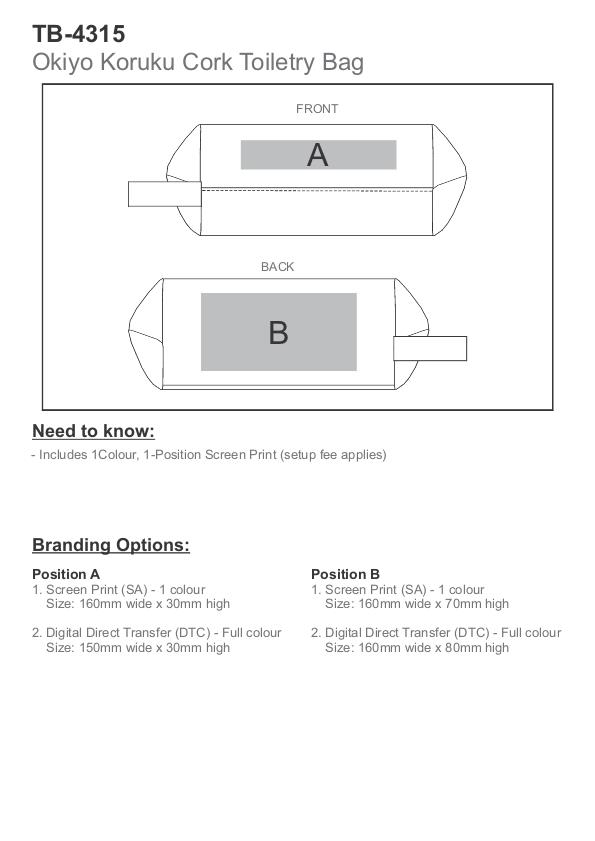 TB-4315
Okiyo Koruku Cork Toiletry Bag

FRONT

A

BACK

B

Need to know:

- Includes 1Colour, 1-Position Screen Print (setup fee applies)

Branding Options:

Position A
1. Screen Print (SA) - 1 colour
Size: 160mm wide x 30mm high

2. Digital Direct Transfer (DTC) - Full colour
Size: 150mm wide x 30mm high

Position B
1. Screen Print (SA) - 1 colour
Size: 160mm wide x 70mm high

2. Digital Direct Transfer (DTC) - Full colour
Size: 160mm wide x 80mm high