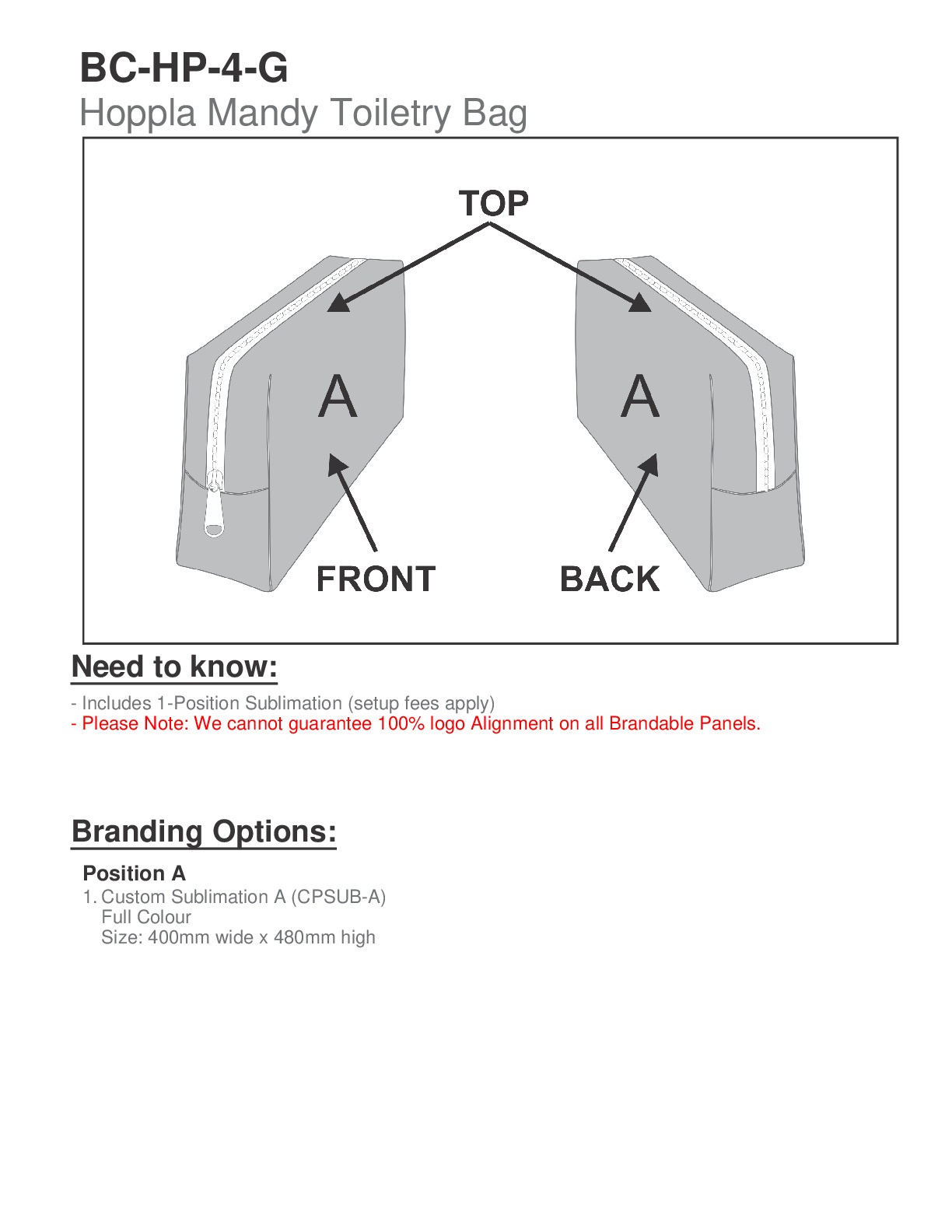 BC-HP-4-G
Hoppla Mandy Toiletry Bag

TOP

A

A

FRONT

BACK

Need to know:

- Includes 1-Position Sublimation (setup fees apply)
- Please Note: We cannot guarantee 100% logo Alignment on all Brandable Panels.

Branding Options:

Position A
1. Custom Sublimation A (CPSUB-A)
Full Colour
Size: 400mm wide x 480mm high