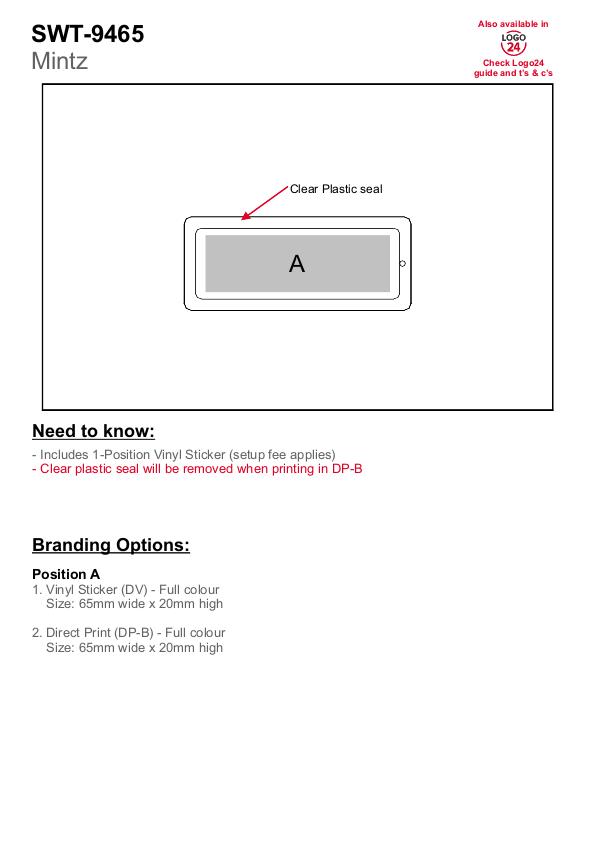 SWT-9465
Mintz

Also available in
LOGO
24
Check Logo24 guide and t's & c's

Clear Plastic seal

A

Need to know:

- Includes 1-Position Vinyl Sticker (setup fee applies)
- Clear plastic seal will be removed when printing in DP-B

Branding Options:

Position A
1. Vinyl Sticker (DV) - Full colour
Size: 65mm wide x 20mm high

2. Direct Print (DP-B) - Full colour
Size: 65mm wide x 20mm high