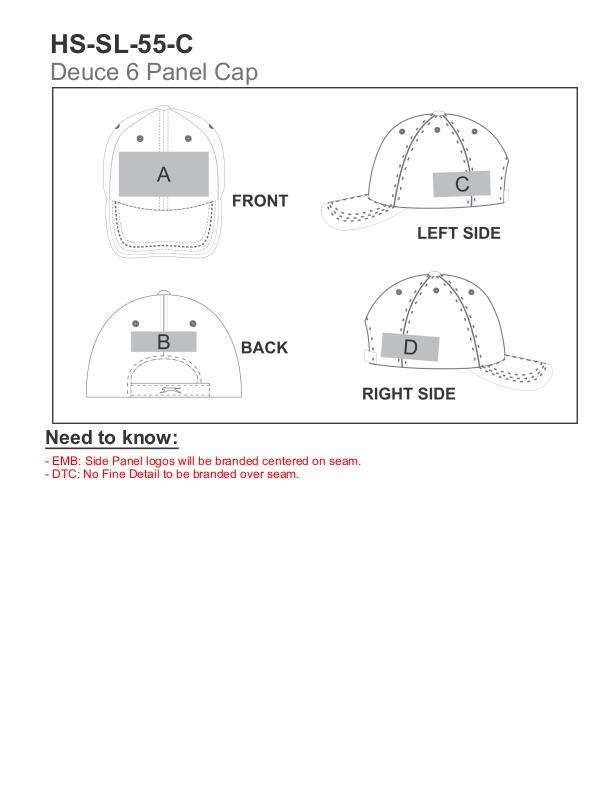 HS-SL-55-C
Deuce 6 Panel Cap

A
FRONT

C
LEFT SIDE

B
BACK

D
RIGHT SIDE

Need to know:
- EMB: Side Panel logos will be branded centered on seam.
- DTC: No Fine Detail to be branded over seam.