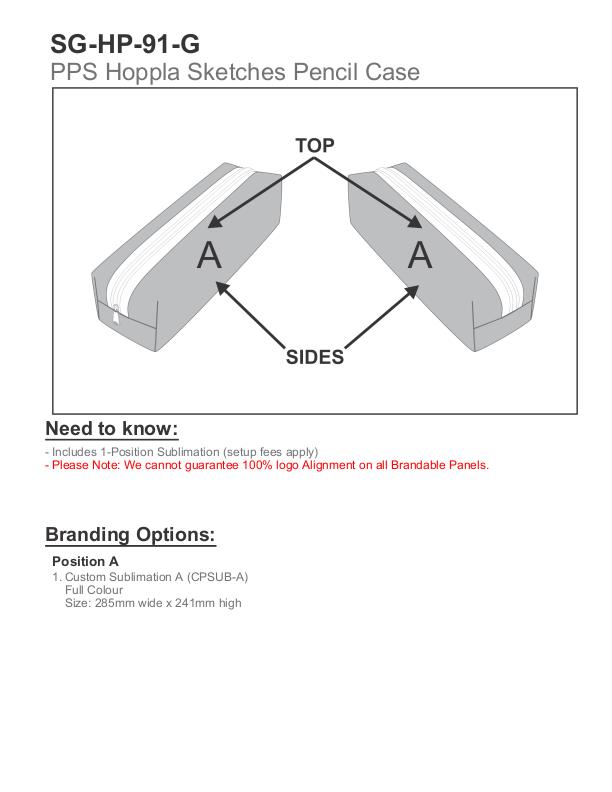 SG-HP-91-G
PPS Hoppla Sketches Pencil Case

TOP

A

A

SIDES

Need to know:

- Includes 1-Position Sublimation (setup fees apply)
- Please Note: We cannot guarantee 100% logo Alignment on all Brandable Panels.

Branding Options:

Position A
1. Custom Sublimation A (CPSUB-A)
Full Colour
Size: 285mm wide x 241mm high