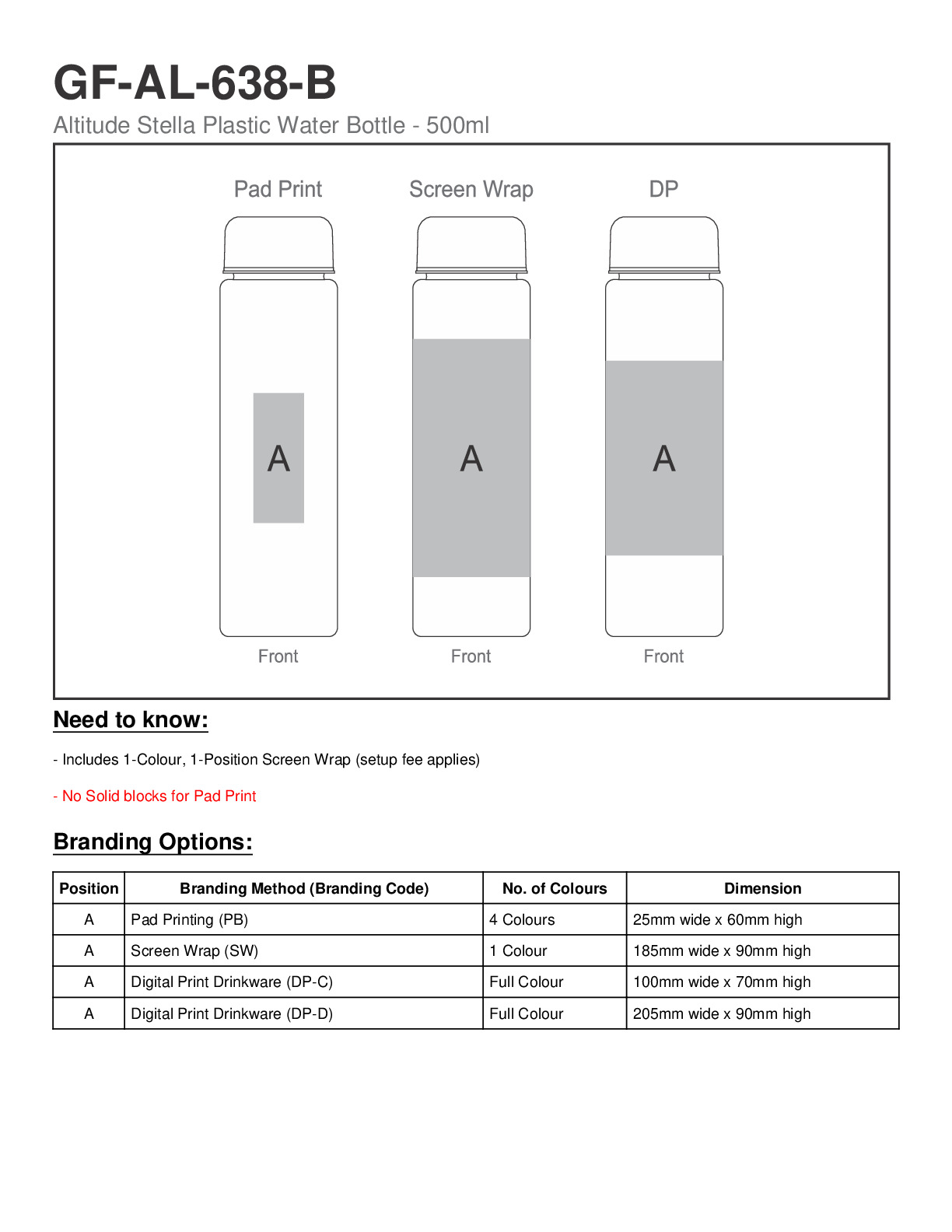 GF-AL-638-B
Altitude Stella Plastic Water Bottle - 500ml

Pad Print
A
Front

Screen Wrap
A
Front

DP
A
Front

Need to know:

- Includes 1-Colour, 1-Position Screen Wrap (setup fee applies)

- No Solid blocks for Pad Print

Branding Options:

| Position | Branding Method (Branding Code) | No. of Colours | Dimension |
|---|---|---|---|
| A | Pad Printing (PB) | 4 Colours | 25mm wide x 60mm high |
| A | Screen Wrap (SW) | 1 Colour | 185mm wide x 90mm high |
| A | Digital Print Drinkware (DP-C) | Full Colour | 100mm wide x 70mm high |
| A | Digital Print Drinkware (DP-D) | Full Colour | 205mm wide x 90mm high |