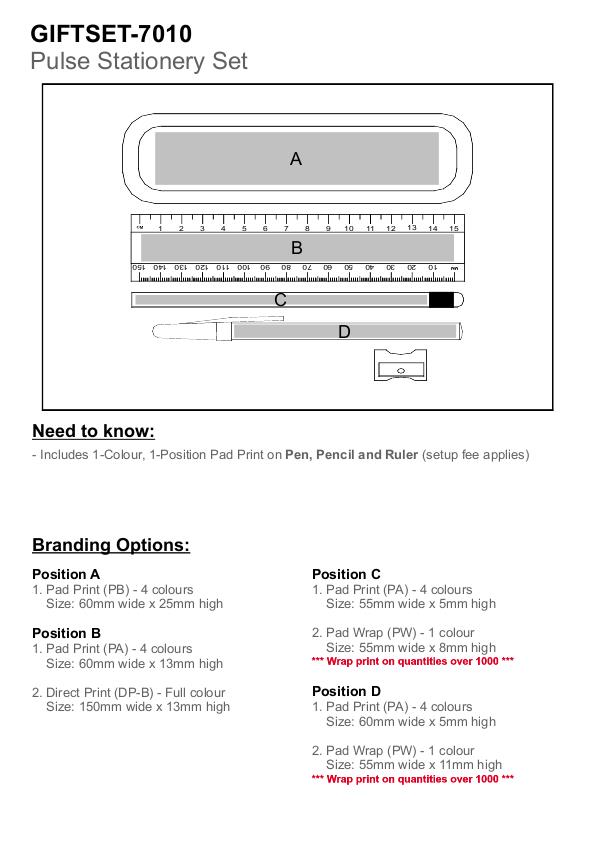 GIFTSET-7010
Pulse Stationery Set

A

cm 1 2 3 4 5 6 7 8 9 10 11 12 13 14 15

B

150 140 130 120 110 100 90 80 70 60 50 40 30 20 10 mm

C

D

Need to know:

- Includes 1-Colour, 1-Position Pad Print on Pen, Pencil and Ruler (setup fee applies)

Branding Options:

Position A
1. Pad Print (PB) - 4 colours
Size: 60mm wide x 25mm high

Position B
1. Pad Print (PA) - 4 colours
Size: 60mm wide x 13mm high

2. Direct Print (DP-B) - Full colour
Size: 150mm wide x 13mm high

Position C
1. Pad Print (PA) - 4 colours
Size: 55mm wide x 5mm high

2. Pad Wrap (PW) - 1 colour
Size: 55mm wide x 8mm high
*** Wrap print on quantities over 1000 ***

Position D
1. Pad Print (PA) - 4 colours
Size: 60mm wide x 5mm high

2. Pad Wrap (PW) - 1 colour
Size: 55mm wide x 11mm high
*** Wrap print on quantities over 1000 ***