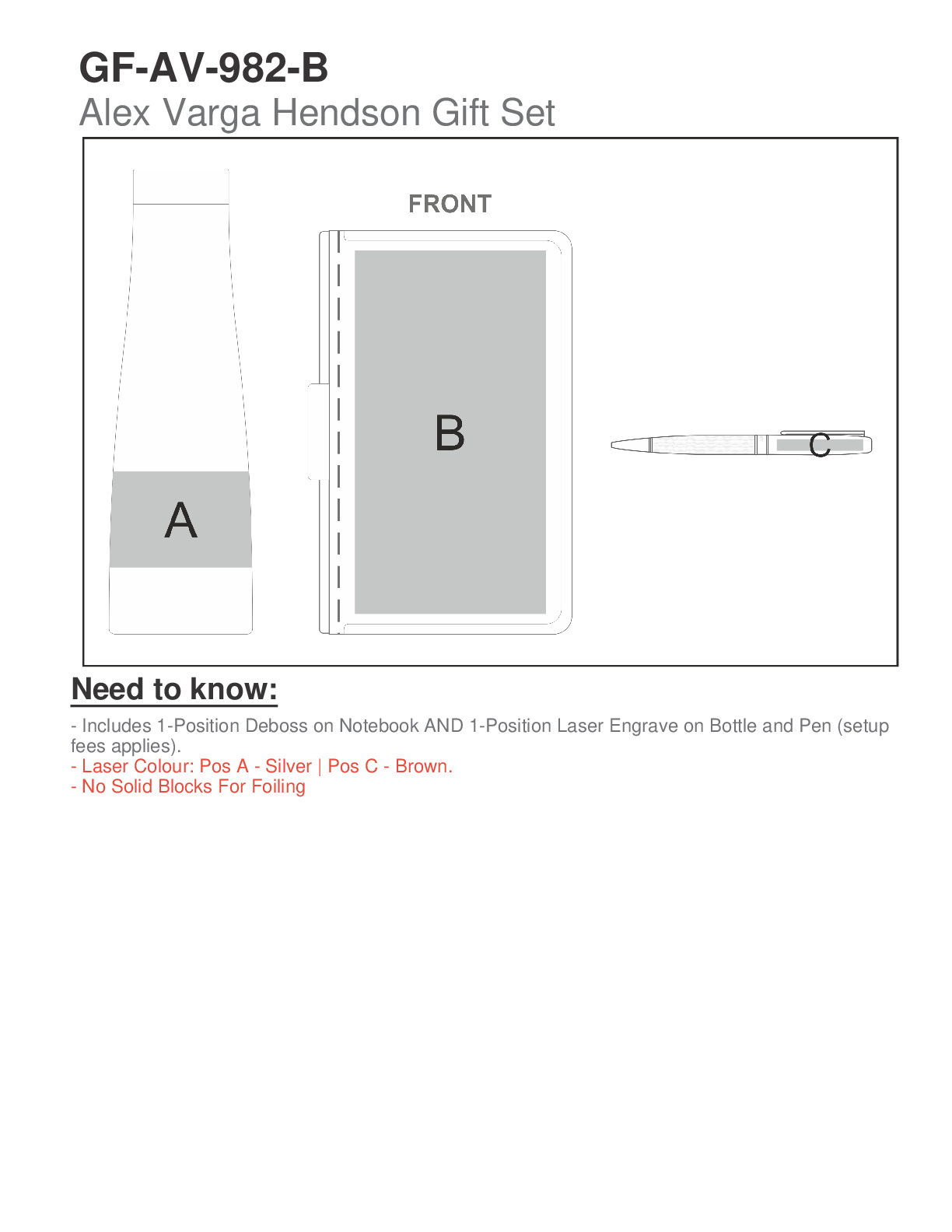 GF-AV-982-B
Alex Varga Hendson Gift Set

FRONT

A

B

C

Need to know:

- Includes 1-Position Deboss on Notebook AND 1-Position Laser Engrave on Bottle and Pen (setup fees applies).
- Laser Colour: Pos A - Silver | Pos C - Brown.
- No Solid Blocks For Foiling