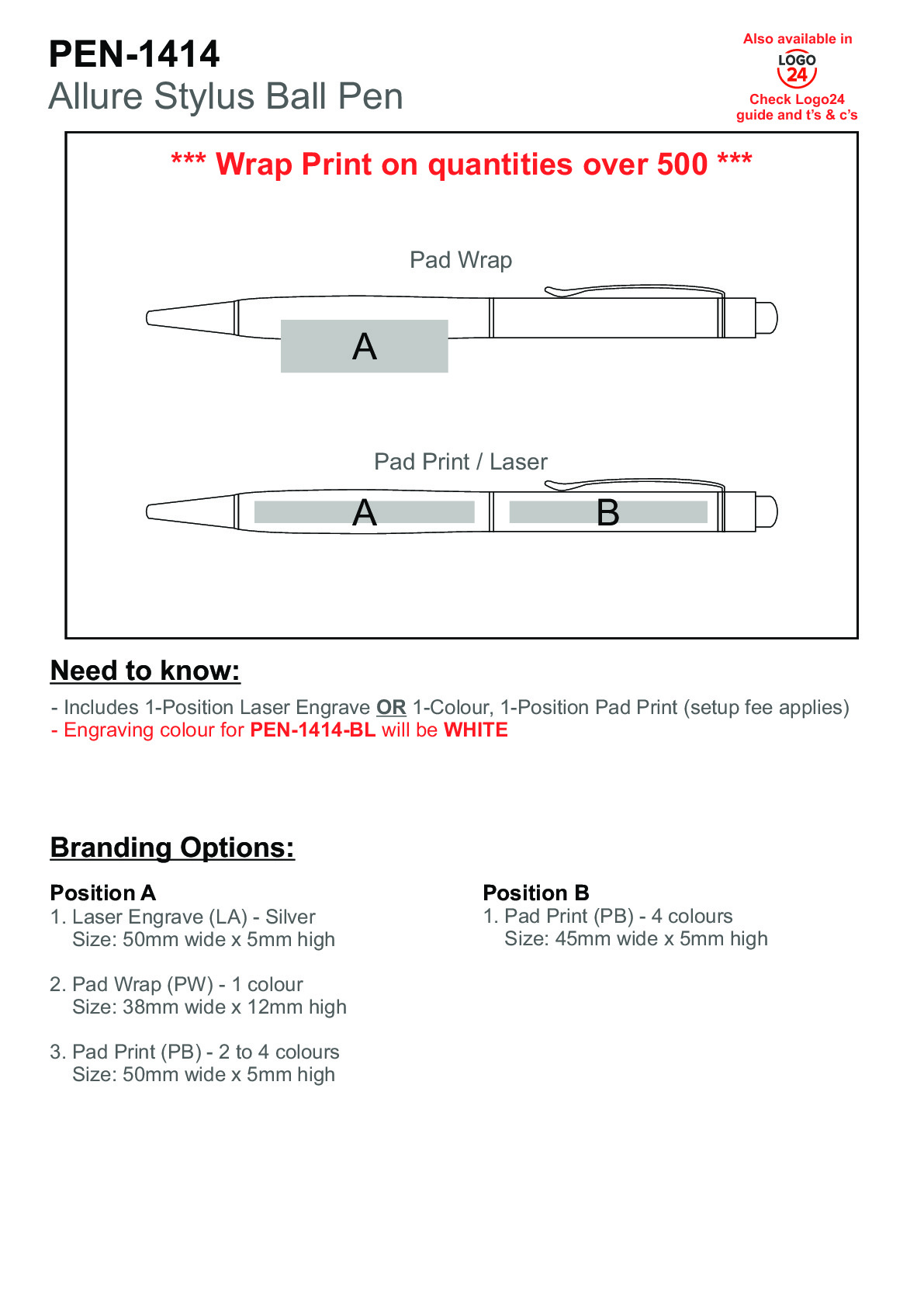 PEN-1414
Allure Stylus Ball Pen

Also available in
LOGO 24
Check Logo24 guide and t's & c's

*** Wrap Print on quantities over 500 ***

Pad Wrap

A

Pad Print / Laser

A

B

Need to know:

- Includes 1-Position Laser Engrave OR 1-Colour, 1-Position Pad Print (setup fee applies)
- Engraving colour for PEN-1414-BL will be WHITE

Branding Options:

Position A
1. Laser Engrave (LA) - Silver
Size: 50mm wide x 5mm high

2. Pad Wrap (PW) - 1 colour
Size: 38mm wide x 12mm high

3. Pad Print (PB) - 2 to 4 colours
Size: 50mm wide x 5mm high

Position B
1. Pad Print (PB) - 4 colours
Size: 45mm wide x 5mm high